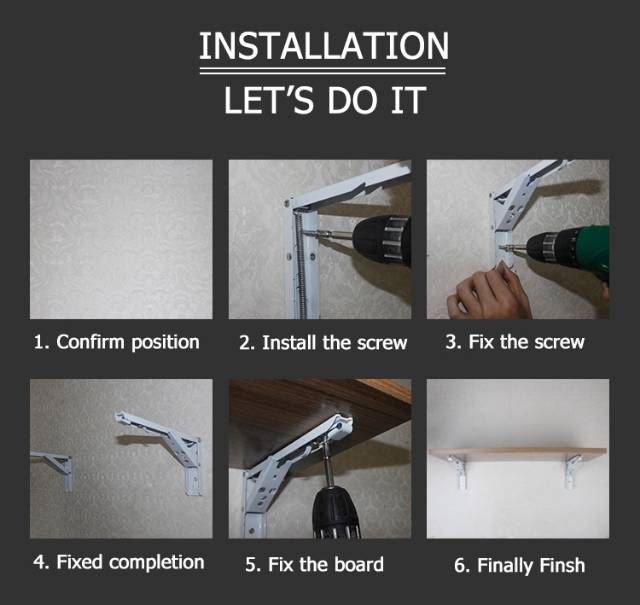 INSTALLATION

LET'S DO IT

1. Confirm position

2. Install the screw

3. Fix the screw

4. Fixed completion

5. Fix the board

6. Finally Finsh