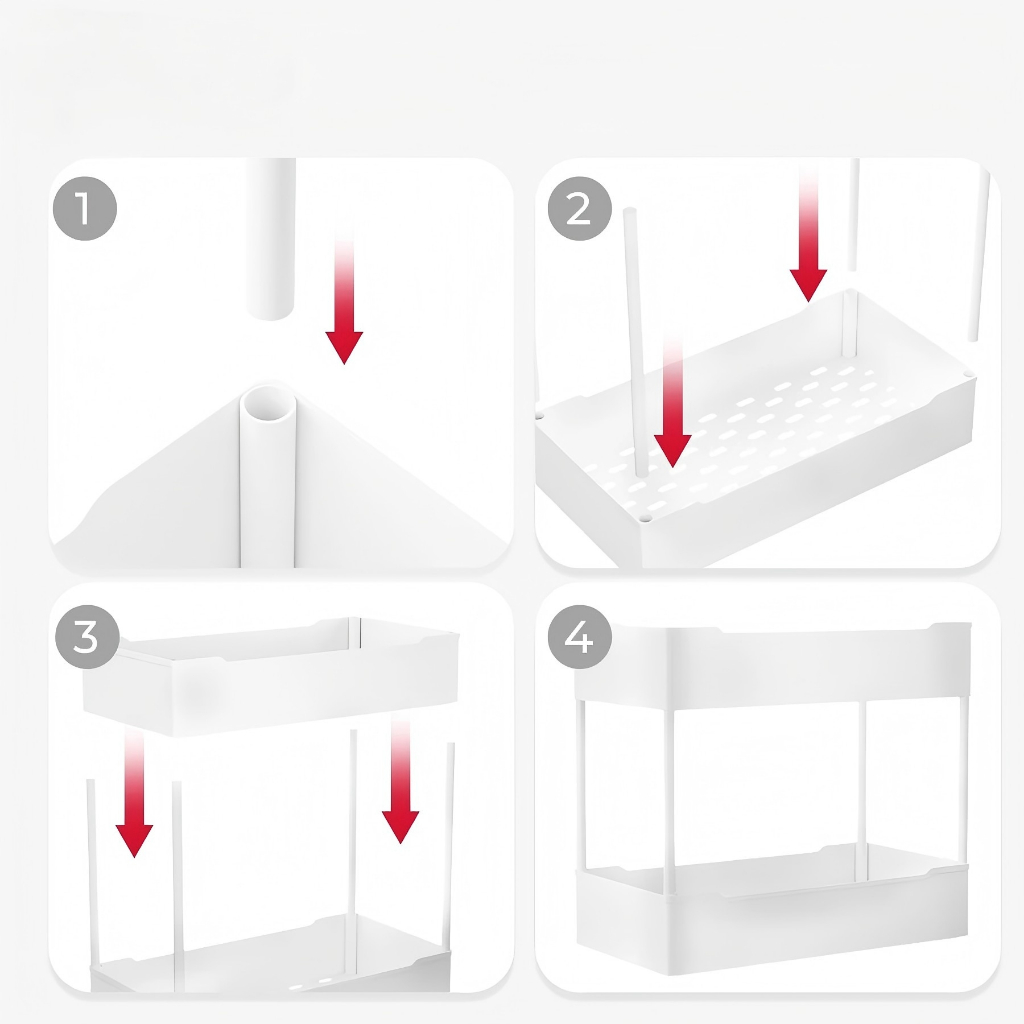 1

2

3

4