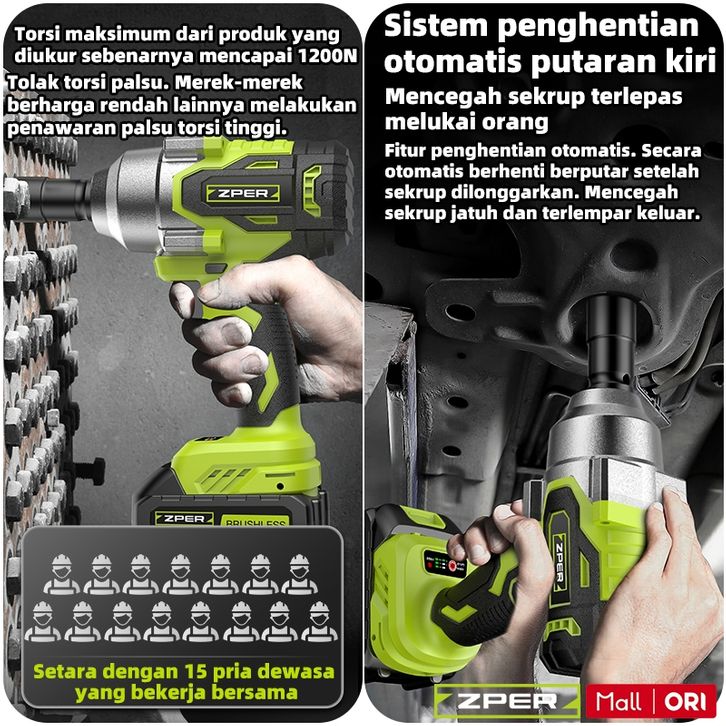 Torsi maksimum dari produk yang diukur sebenarnya mencapai 1200N

Tolak torsi palsu. Merek-merek berharga rendah lainnya melakukan penawaran palsu torsi tinggi.

ZPER

ZPER BRUSHLESS

Setara dengan 15 pria dewasa yang bekerja bersama

Sistem penghentian otomatis putaran kiri

Mencegah sekrup terlepas melukai orang

Fitur penghentian otomatis. Secara otomatis berhenti berputar setelah sekrup dilonggarkan. Mencegah sekrup jatuh dan terlempar keluar.

ZPER

ZPER

Mall | ORI