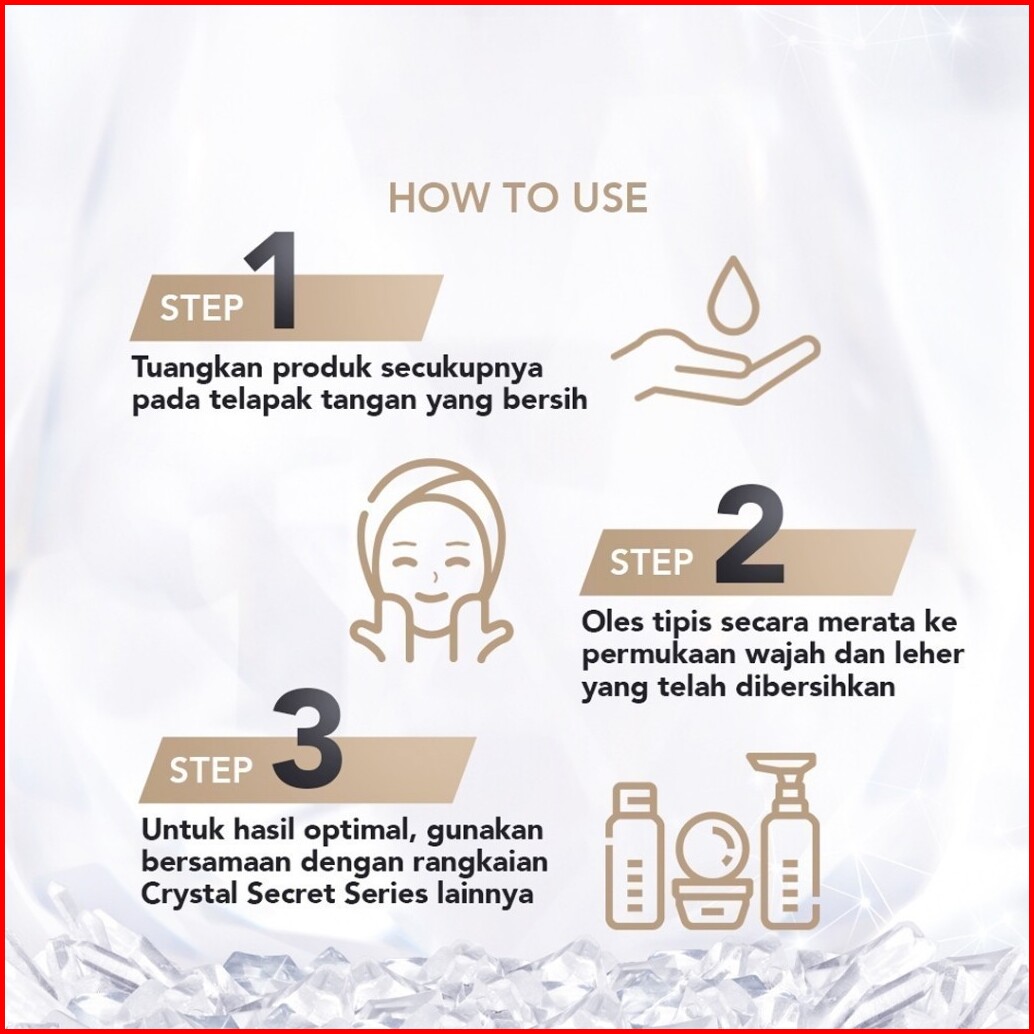 HOW TO USE

STEP 1

Tuangkan produk secukupnya pada telapak tangan yang bersih

STEP 2

Oles tipis secara merata ke permukaan wajah dan leher yang telah dibersihkan

STEP 3

Untuk hasil optimal, gunakan bersamaan dengan rangkaian Crystal Secret Series lainnya