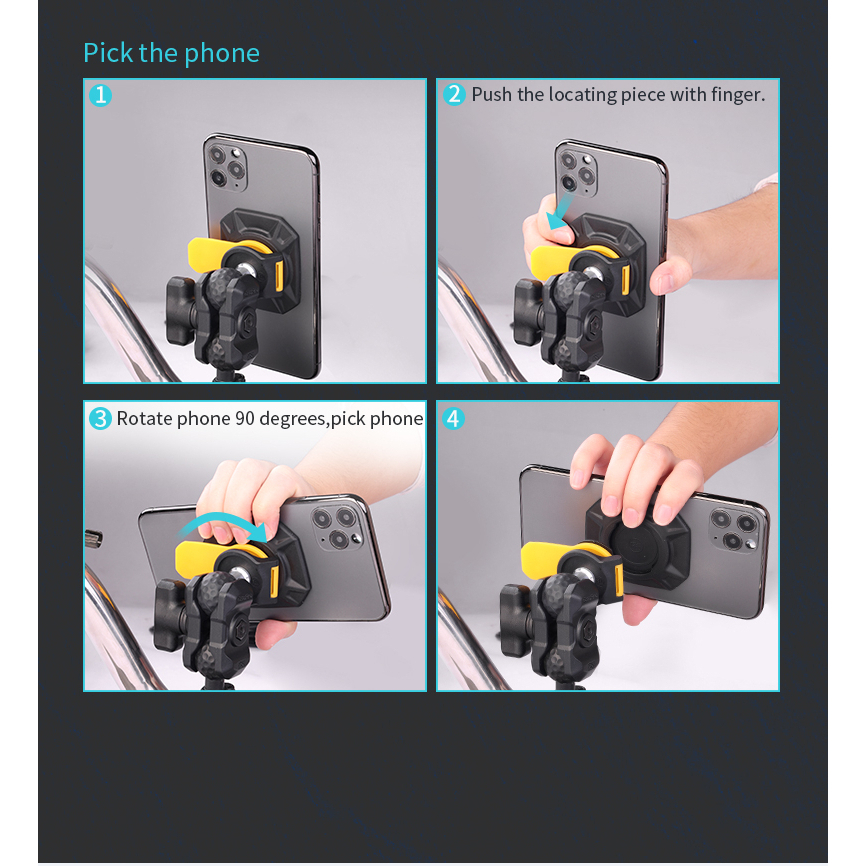 Pick the phone

1

2 Push the locating piece with finger.

3 Rotate phone 90 degrees,pick phone

4