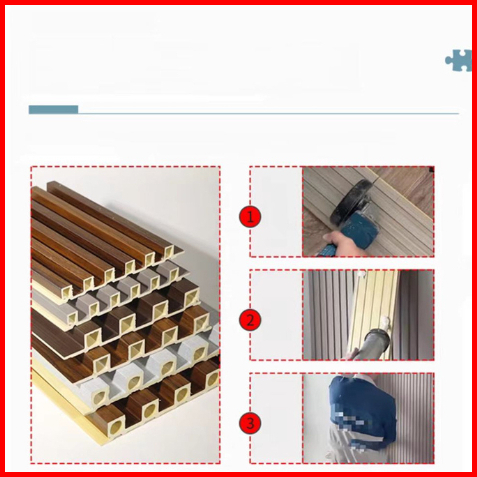 1

2

3