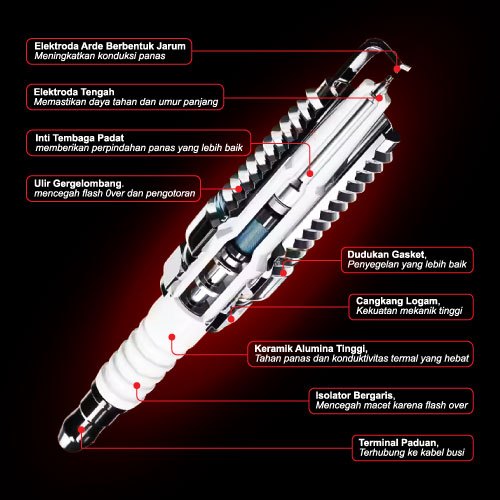 Elektroda Arde Berbentuk Jarum
Meningkatkan konduksi panas

Elektroda Tengah
Memastikan daya tahan dan umur panjang

Inti Tembaga Padat
memberikan perpindahan panas yang lebih baik

Ulir Gergelombang.
mencegah flash 0ver dan pengotoran

Dudukan Gasket,
Penyegelan yang lebih baik

Cangkang Logam,
Kekuatan mekanik tinggi

Keramik Alumina Tinggi,
Tahan panas dan konduktivitas termal yang hebat

Isolator Bergaris,
Mencegah macet karena flash over

Terminal Paduan,
Terhubung ke kabel busi