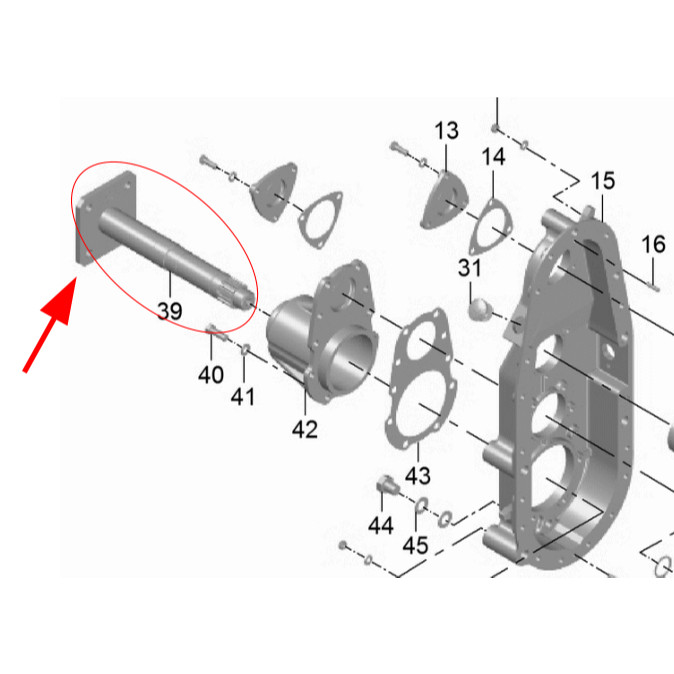 13
14
15
16
31
39
40
41
42
43
44
45