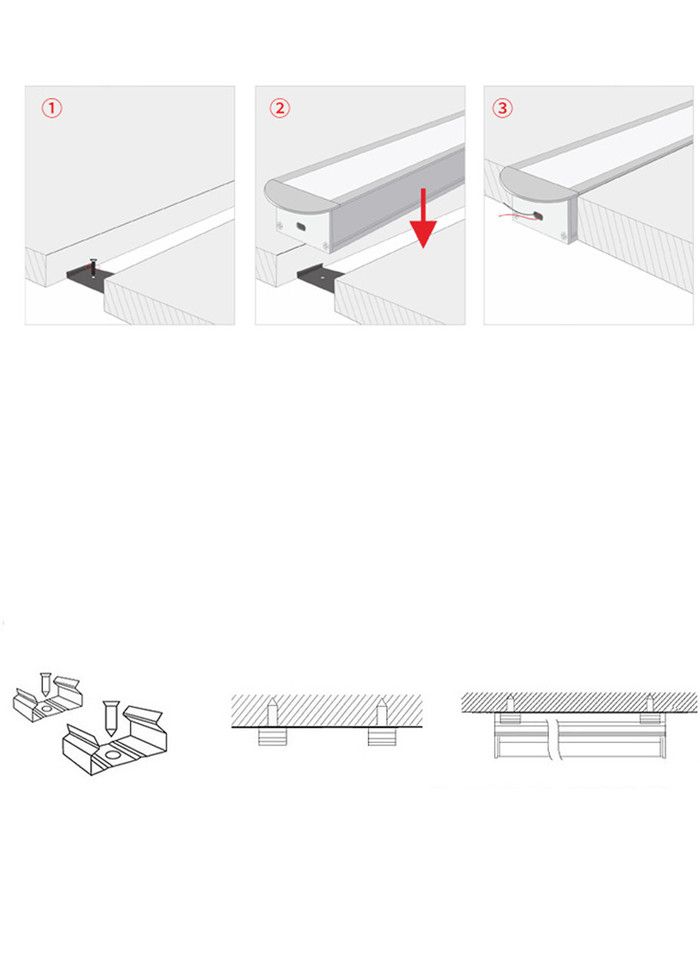 ①

②

③