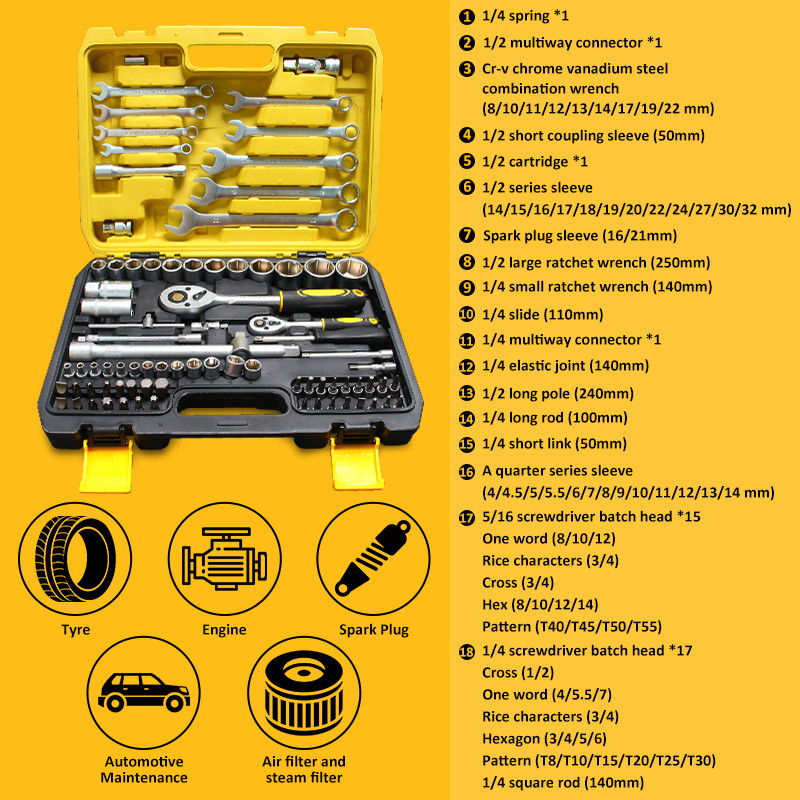 Tyre

Engine

Spark Plug

Automotive Maintenance

Air filter and steam filter

1 1/4 spring *1

2 1/2 multiway connector *1

3 Cr-v chrome vanadium steel combination wrench (8/10/11/12/13/14/17/19/22 mm)

4 1/2 short coupling sleeve (50mm)

5 1/2 cartridge *1

6 1/2 series sleeve (14/15/16/17/18/19/20/22/24/27/30/32 mm)

7 Spark plug sleeve (16/21mm)

8 1/2 large ratchet wrench (250mm)

9 1/4 small ratchet wrench (140mm)

10 1/4 slide (110mm)

11 1/4 multiway connector *1

12 1/4 elastic joint (140mm)

13 1/2 long pole (240mm)

14 1/4 long rod (100mm)

15 1/4 short link (50mm)

16 A quarter series sleeve (4/4.5/5/5.5/6/7/8/9/10/11/12/13/14 mm)

17 5/16 screwdriver batch head *15
One word (8/10/12)
Rice characters (3/4)
Cross (3/4)
Hex (8/10/12/14)
Pattern (T40/T45/T50/T55)

18 1/4 screwdriver batch head *17
Cross (1/2)
One word (4/5.5/7)
Rice characters (3/4)
Hexagon (3/4/5/6)
Pattern (T8/T10/T15/T20/T25/T30)
1/4 square rod (140mm)