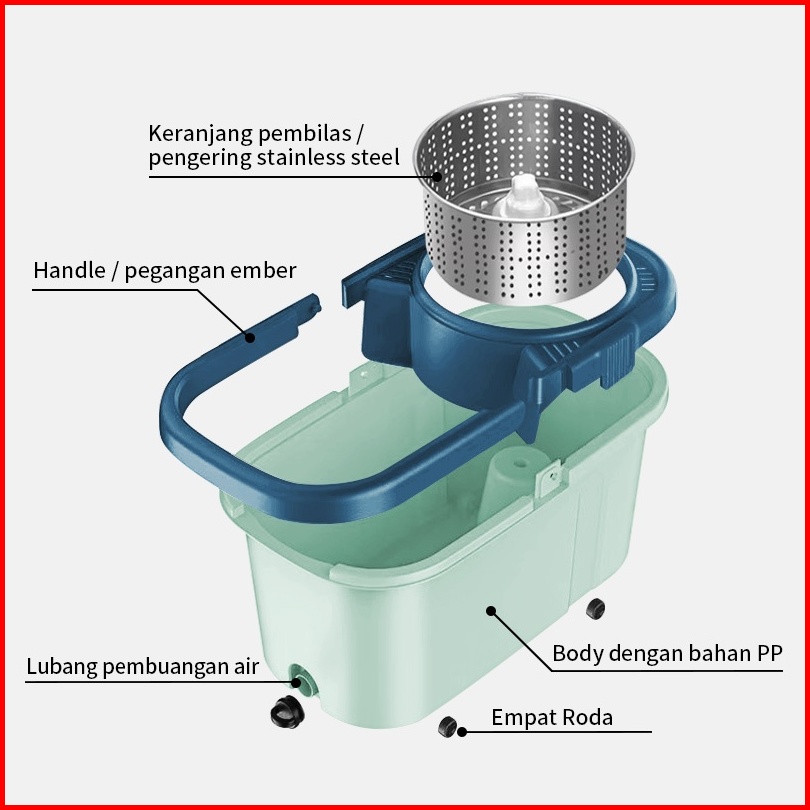 Keranjang pembilas / pengering stainless steel

Handle / pegangan ember

Body dengan bahan PP

Lubang pembuangan air

Empat Roda