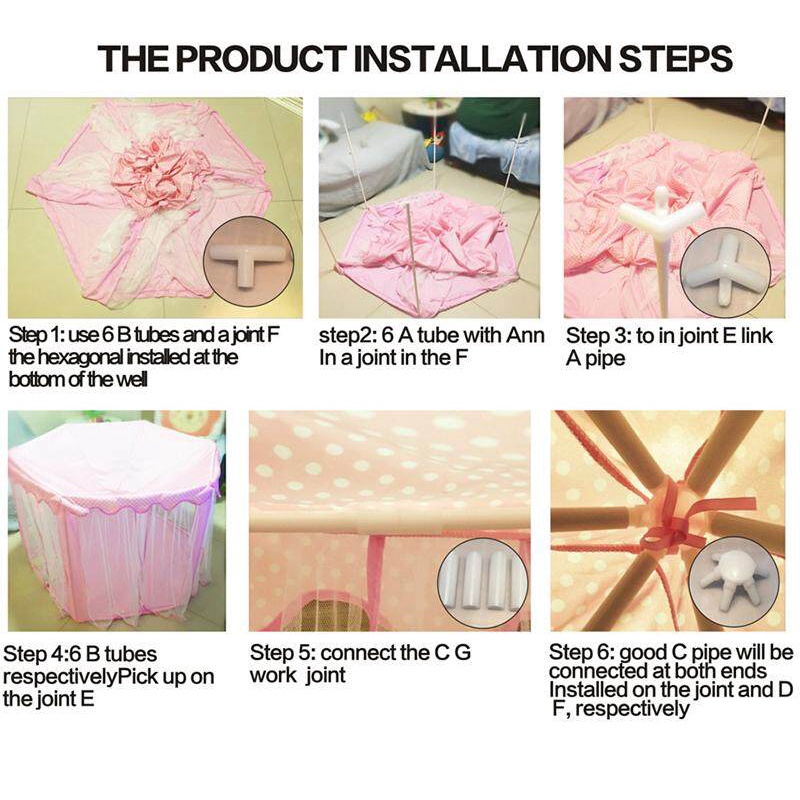 THE PRODUCT INSTALLATION STEPS

Step 1: use 6 B tubes and a joint F the hexagonal installed at the bottom of the well

step2: 6 A tube with Ann In a joint in the F

Step 3: to in joint E link A pipe

Step 4:6 B tubes respectivelyPick up on the joint E

Step 5: connect the C G work joint

Step 6: good C pipe will be connected at both ends Installed on the joint and D F, respectively