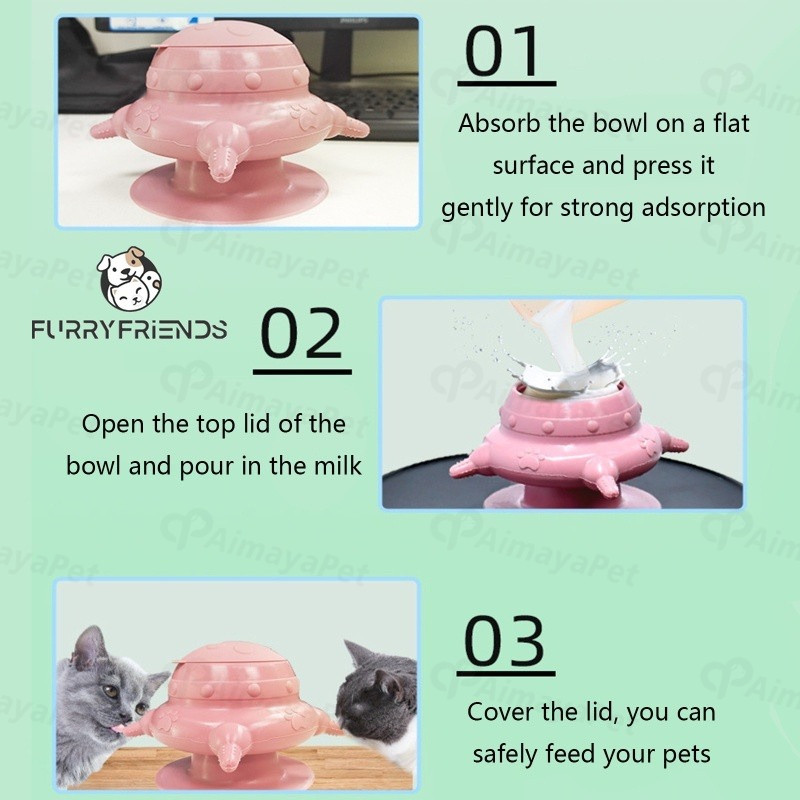 01

Absorb the bowl on a flat surface and press it gently for strong adsorption

FURRYFRIENDS

02

Open the top lid of the bowl and pour in the milk

03

Cover the lid, you can safely feed your pets

AimayaPet