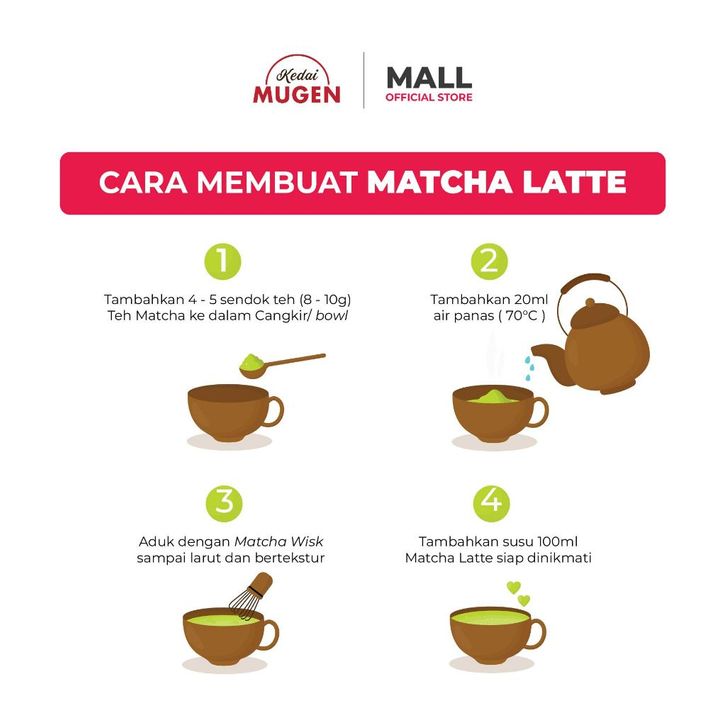 Kedai MUGEN

MALL
OFFICIAL STORE

CARA MEMBUAT MATCHA LATTE

1

Tambahkan 4 - 5 sendok teh (8 - 10g) Teh Matcha ke dalam Cangkir/ bowl

2

Tambahkan 20ml air panas ( 70°C )

3

Aduk dengan Matcha Wisk sampai larut dan bertekstur

4

Tambahkan susu 100ml Matcha Latte siap dinikmati