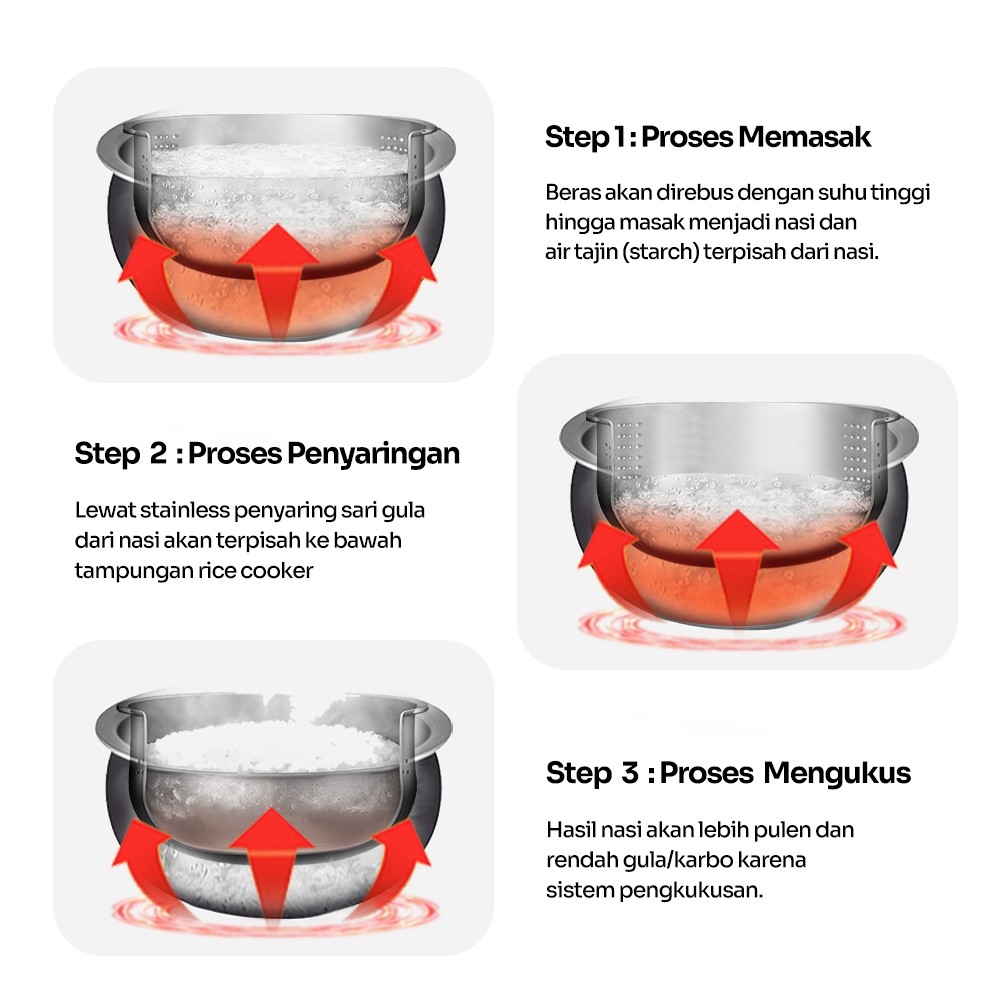 Step 1 : Proses Memasak

Beras akan direbus dengan suhu tinggi hingga masak menjadi nasi dan air tajin (starch) terpisah dari nasi.

Step 2 : Proses Penyaringan

Lewat stainless penyaring sari gula dari nasi akan terpisah ke bawah tampungan rice cooker

Step 3 : Proses Mengukus

Hasil nasi akan lebih pulen dan rendah gula/karbo karena sistem pengkukusan.