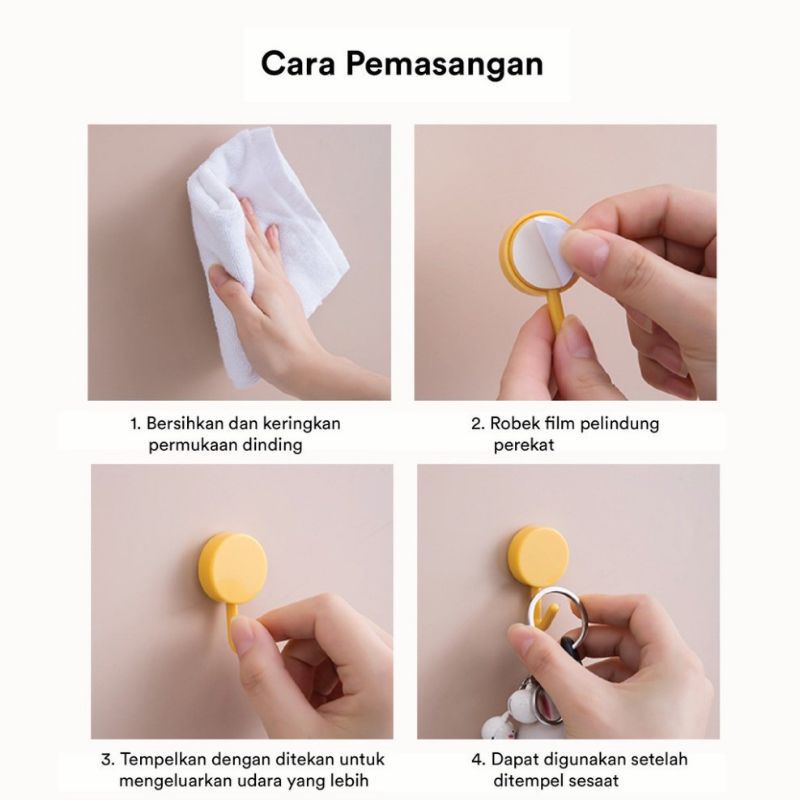 Cara Pemasangan

1. Bersihkan dan keringkan permukaan dinding

2. Robek film pelindung perekat

3. Tempelkan dengan ditekan untuk mengeluarkan udara yang lebih

4. Dapat digunakan setelah ditempel sesaat