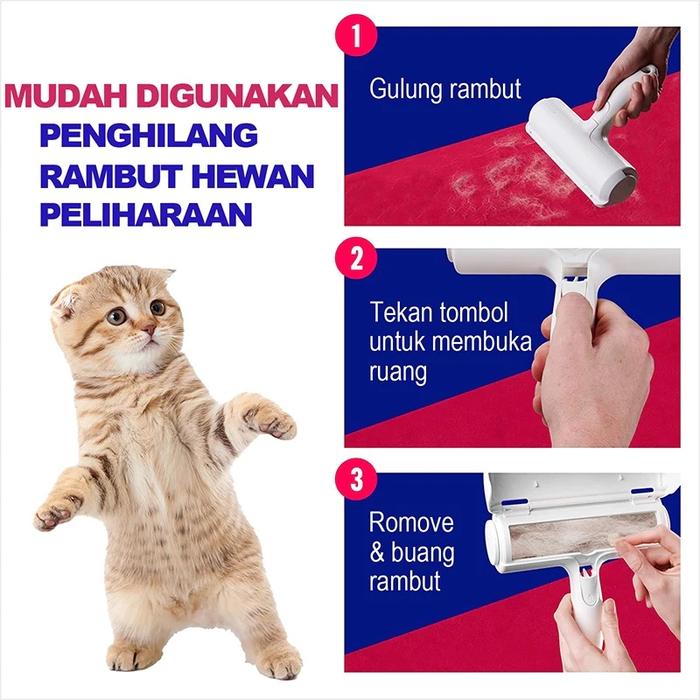 MUDAH DIGUNAKAN
PENGHILANG
RAMBUT HEWAN
PELIHARAAN

1
Gulung rambut

2
Tekan tombol untuk membuka ruang

3
Romove & buang rambut