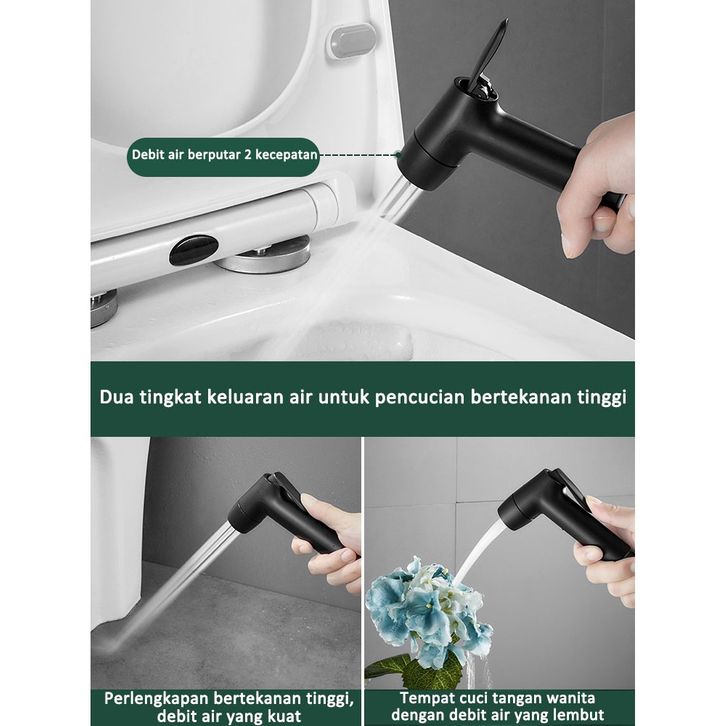 Debit air berputar 2 kecepatan

Dua tingkat keluaran air untuk pencucian bertekanan tinggi

Perlengkapan bertekanan tinggi, debit air yang kuat

Tempat cuci tangan wanita dengan debit air yang lembut