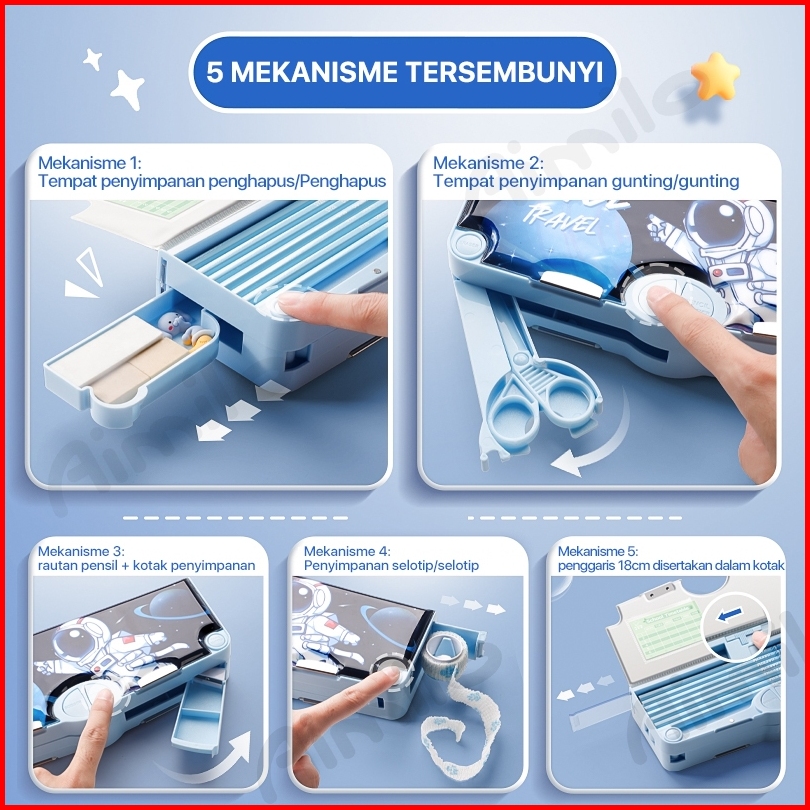 5 MEKANISME TERSEMBUNYI

Mekanisme 1:
Tempat penyimpanan penghapus/Penghapus

Mekanisme 2:
Tempat penyimpanan gunting/gunting

TRAVEL

Mekanisme 3:
rautan pensil + kotak penyimpanan

Mekanisme 4:
Penyimpanan selotip/selotip

Mekanisme 5:
penggaris 18cm disertakan dalam kotak