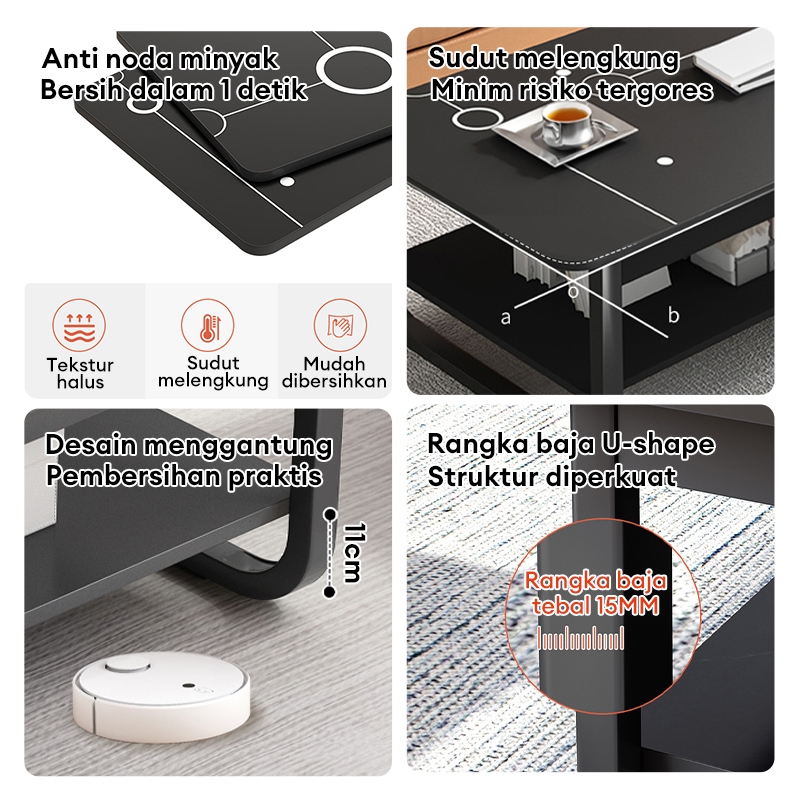 Anti noda minyak
Bersih dalam 1 detik

Sudut melengkung
Minim risiko tergores

a
o
b

Tekstur halus

Sudut melengkung

Mudah dibersihkan

Desain menggantung
Pembersihan praktis

11cm

Rangka baja U-shape
Struktur diperkuat

Rangka baja tebal 15MM