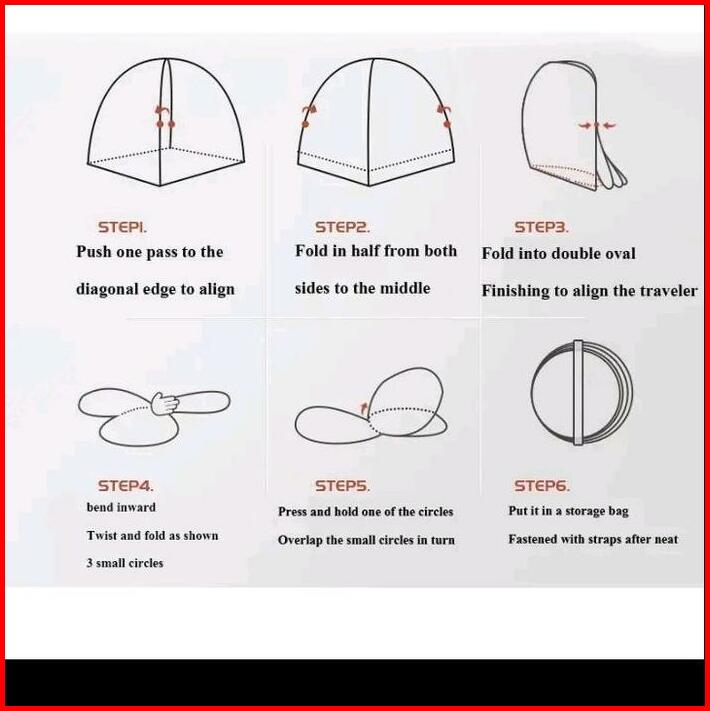 STEP1.
Push one pass to the diagonal edge to align

STEP2.
Fold in half from both sides to the middle

STEP3.
Fold into double oval
Finishing to align the traveler

STEP4.
bend inward
Twist and fold as shown
3 small circles

STEP5.
Press and hold one of the circles
Overlap the small circles in turn

STEP6.
Put it in a storage bag
Fastened with straps after neat