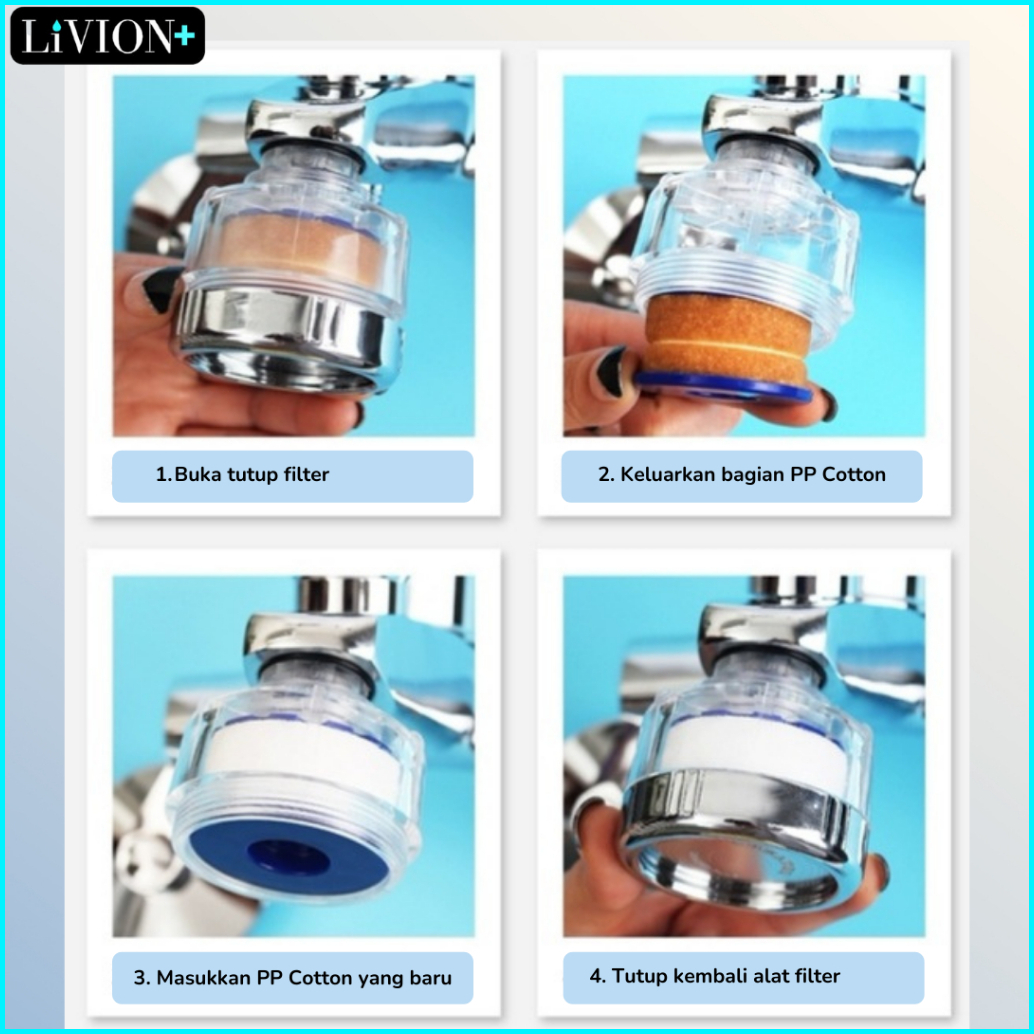 LiVION+

1.Buka tutup filter

2. Keluarkan bagian PP Cotton

3. Masukkan PP Cotton yang baru

4. Tutup kembali alat filter