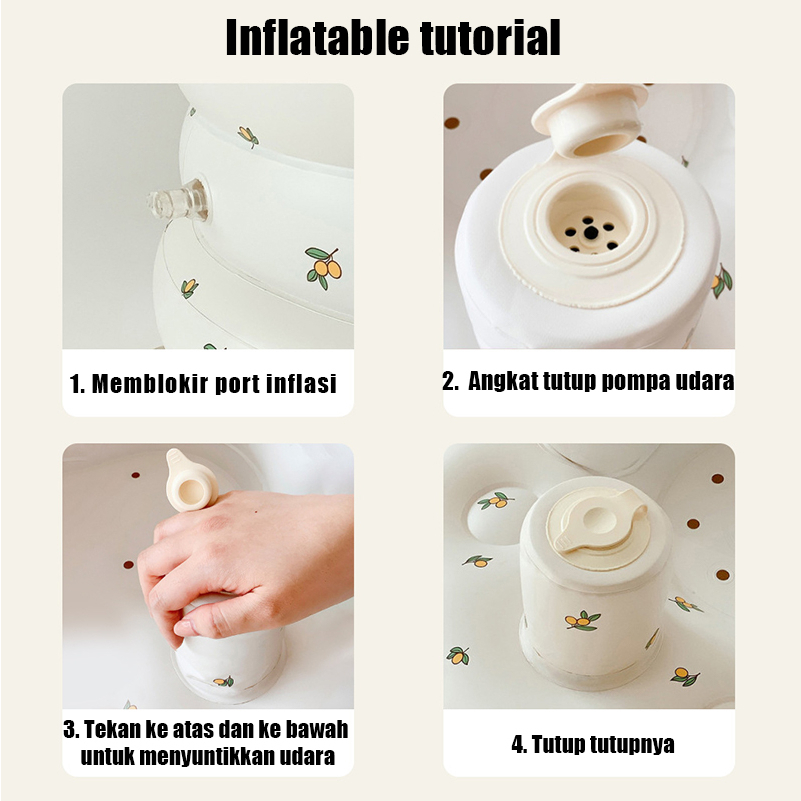 Inflatable tutorial

1. Memblokir port inflasi

2. Angkat tutup pompa udara

3. Tekan ke atas dan ke bawah untuk menyuntikkan udara

4. Tutup tutupnya