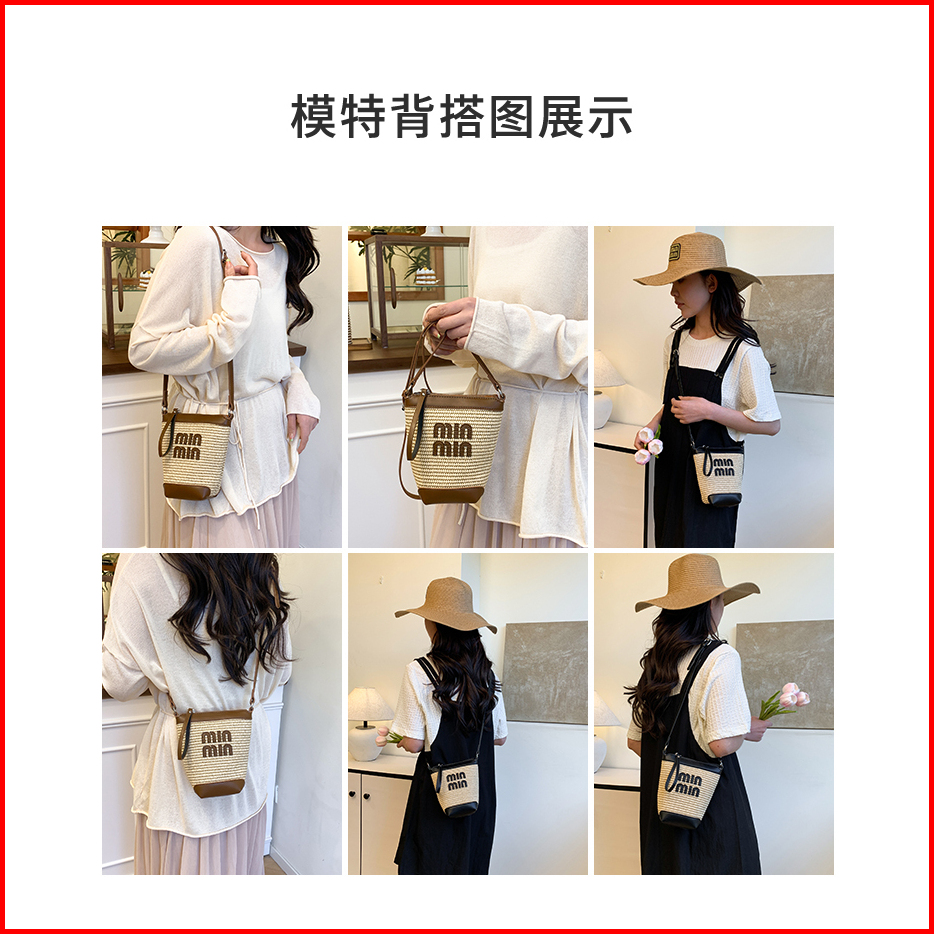 模特背搭图展示

min min

min min

min min

min min

min min

min min