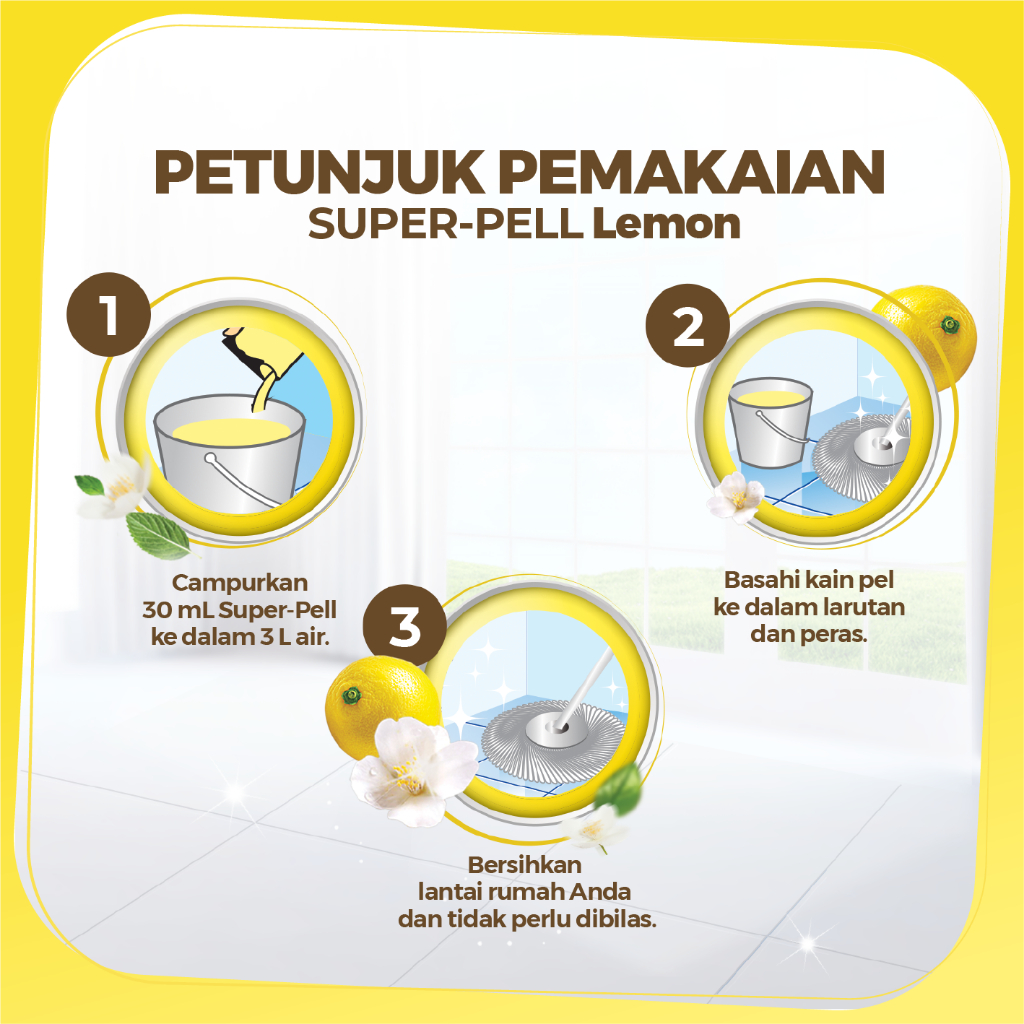 PETUNJUK PEMAKAIAN
SUPER-PELL Lemon

1

Campurkan 30 mL Super-Pell ke dalam 3 L air.

2

Basahi kain pel ke dalam larutan dan peras.

3

Bersihkan lantai rumah Anda dan tidak perlu dibilas.