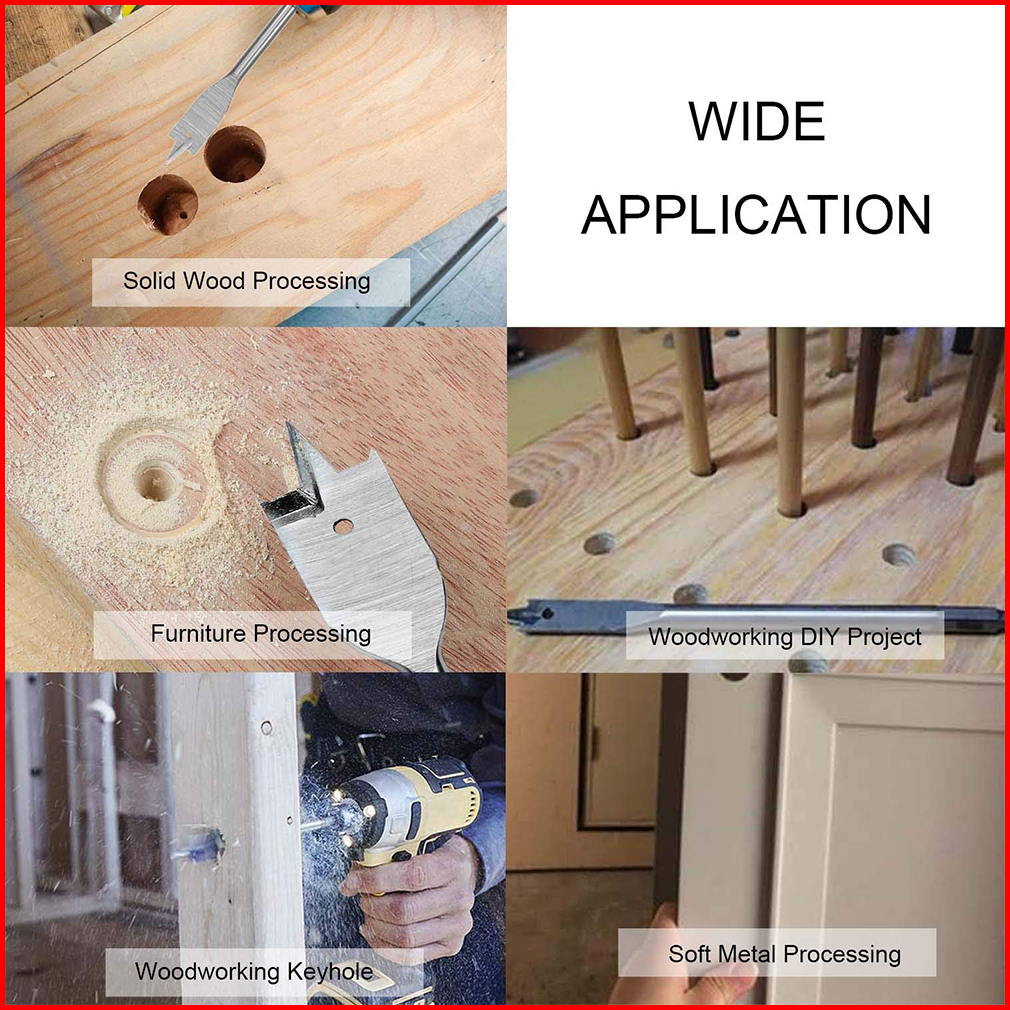 Solid Wood Processing

WIDE APPLICATION

Furniture Processing

Woodworking DIY Project

Woodworking Keyhole

Soft Metal Processing