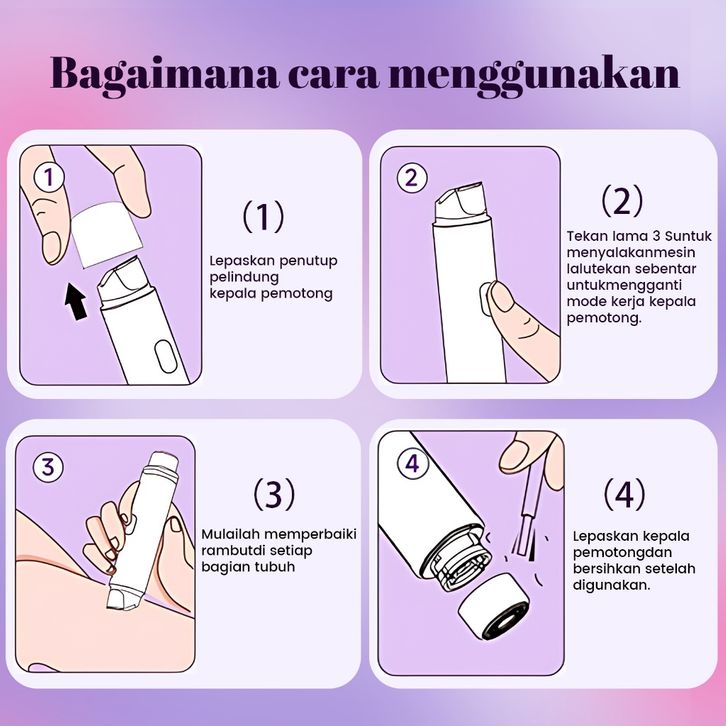 Bagaimana cara menggunakan

1

(1)

Lepaskan penutup pelindung kepala pemotong

2

(2)

Tekan lama 3 Suntuk menyalakanmesin lalutekan sebentar untukmengganti mode kerja kepala pemotong.

3

(3)

Mulailah memperbaiki rambutdi setiap bagian tubuh

4

(4)

Lepaskan kepala pemotongdan bersihkan setelah digunakan.