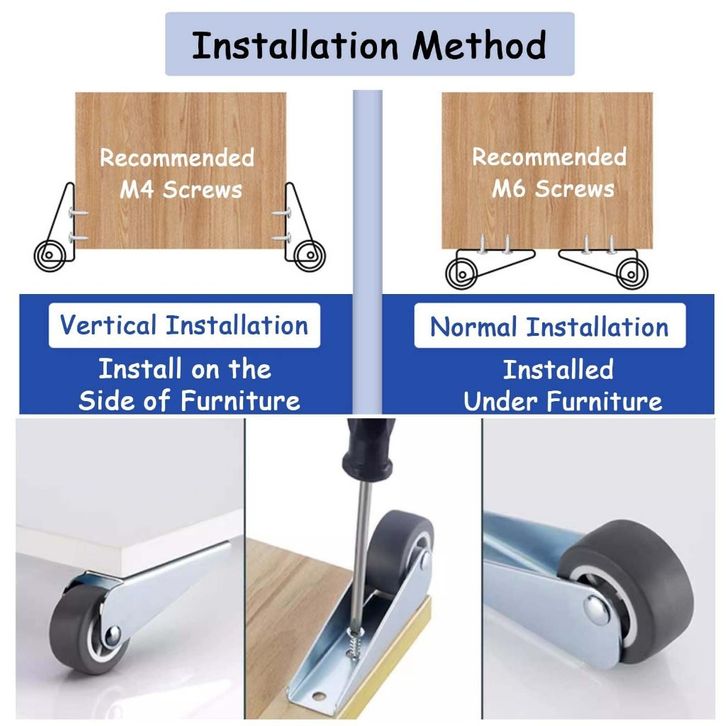 Installation Method

Recommended M4 Screws

Vertical Installation

Install on the Side of Furniture

Recommended M6 Screws

Normal Installation

Installed Under Furniture