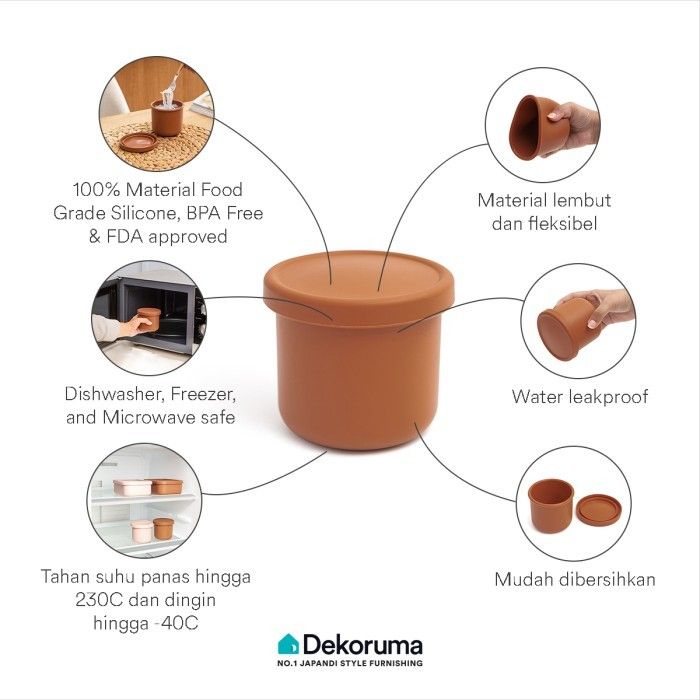 100% Material Food Grade Silicone, BPA Free & FDA approved

Dishwasher, Freezer, and Microwave safe

Tahan suhu panas hingga 230C dan dingin hingga -40C

Material lembut dan fleksibel

Water leakproof

Mudah dibersihkan

Dekoruma
NO.1 JAPANDI STYLE FURNISHING