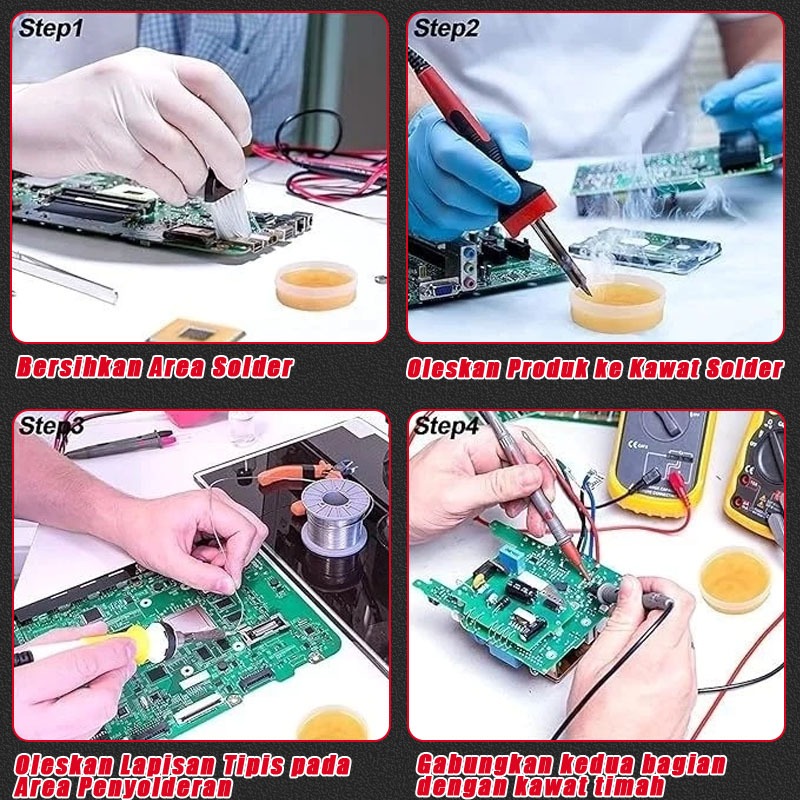 Step1

Bersihkan Area Solder

Step2

Oleskan Produk ke Kawat Solder

Step3

Oleskan Lapisan Tipis pada Area Penyolderan

Step4

Gabungkan kedua bagian dengan kawat timah