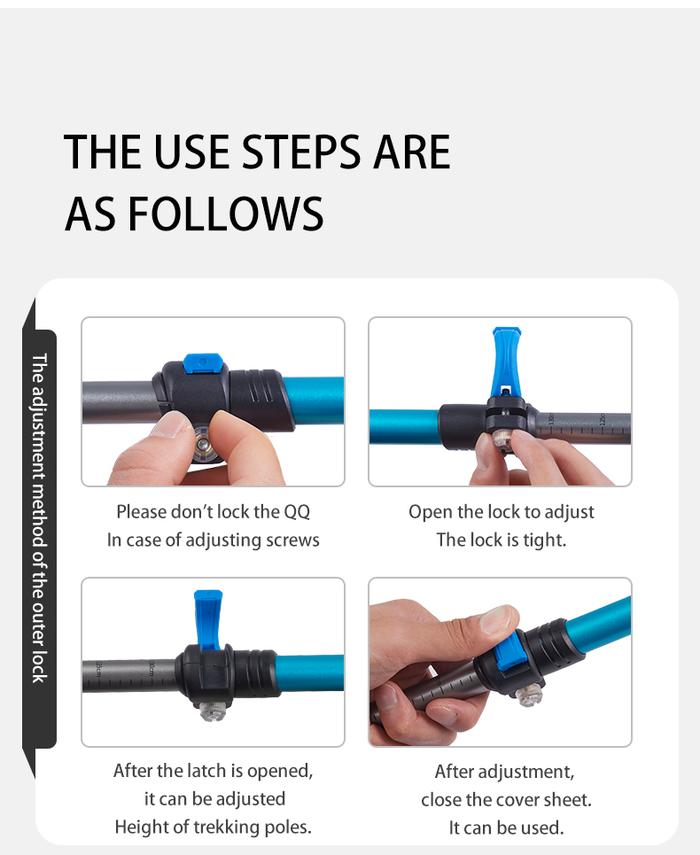 THE USE STEPS ARE AS FOLLOWS

The adjustment method of the outer lock

Please don't lock the QQ
In case of adjusting screws

Open the lock to adjust
The lock is tight.

After the latch is opened,
it can be adjusted
Height of trekking poles.

After adjustment,
close the cover sheet.
It can be used.