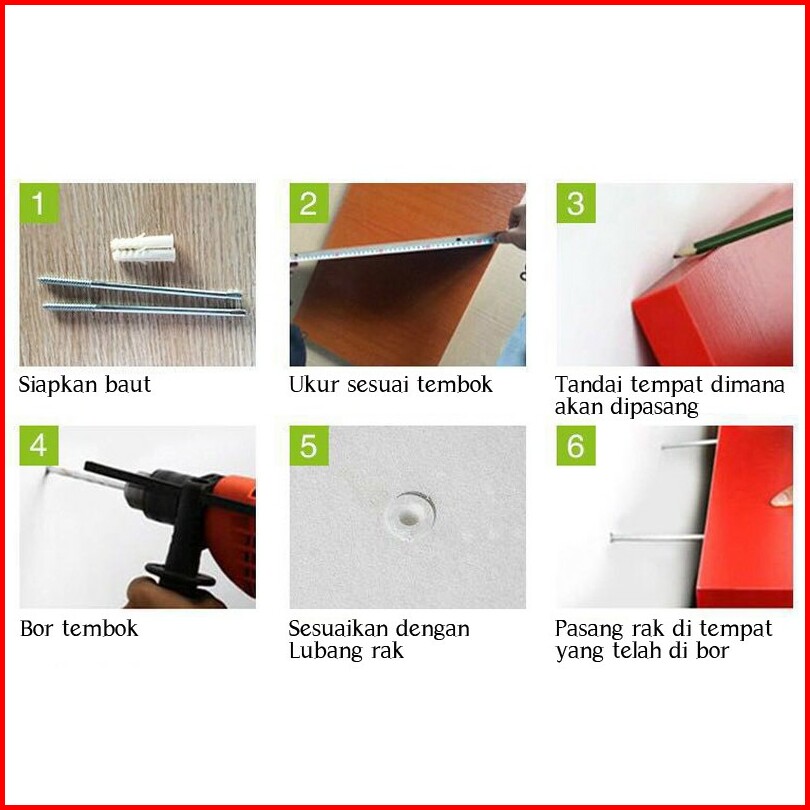 1
Siapkan baut

2
Ukur sesuai tembok

3
Tandai tempat dimana akan dipasang

4
Bor tembok

5
Sesuaikan dengan Lubang rak

6
Pasang rak di tempat yang telah di bor