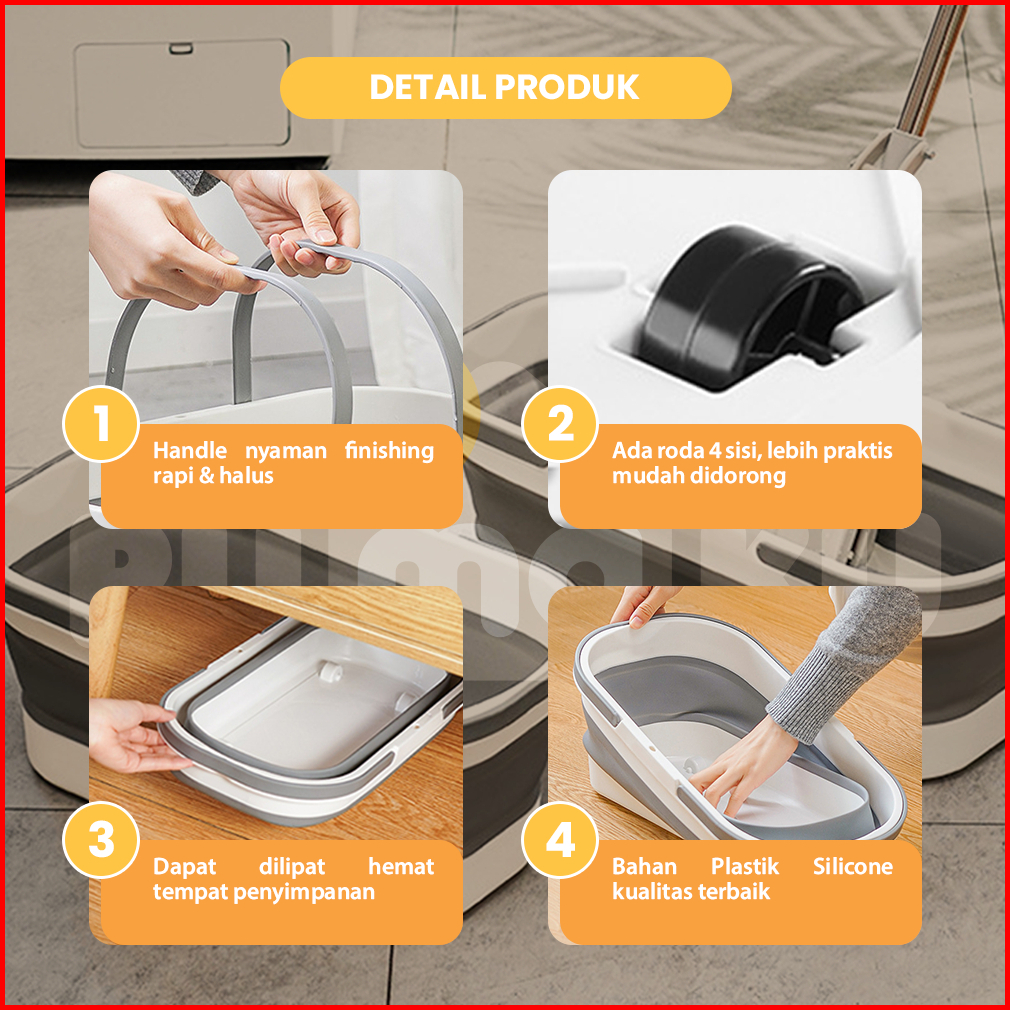 DETAIL PRODUK

1
Handle nyaman finishing rapi & halus

2
Ada roda 4 sisi, lebih praktis mudah didorong

3
Dapat dilipat hemat tempat penyimpanan

4
Bahan Plastik Silicone kualitas terbaik