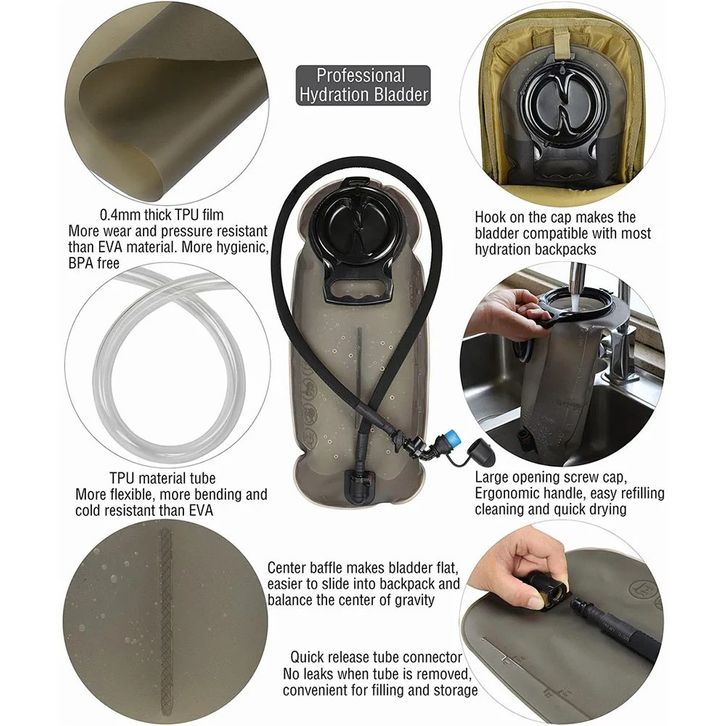 Professional Hydration Bladder

0.4mm thick TPU film
More wear and pressure resistant than EVA material. More hygienic, BPA free

Hook on the cap makes the bladder compatible with most hydration backpacks

TPU material tube
More flexible, more bending and cold resistant than EVA

Large opening screw cap, Ergonomic handle, easy refilling cleaning and quick drying

Center baffle makes bladder flat, easier to slide into backpack and balance the center of gravity

Quick release tube connector
No leaks when tube is removed, convenient for filling and storage