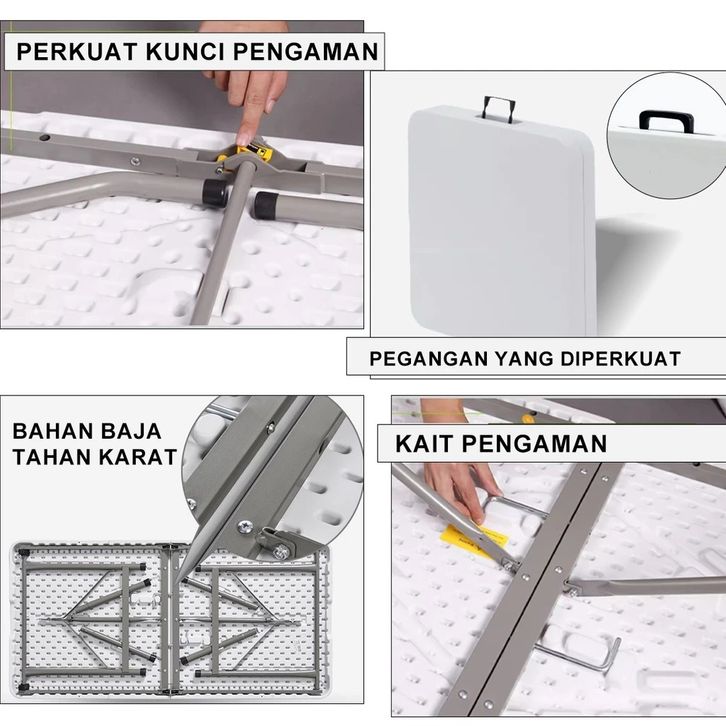 PERKUAT KUNCI PENGAMAN

PEGANGAN YANG DIPERKUAT

BAHAN BAJA TAHAN KARAT

KAIT PENGAMAN