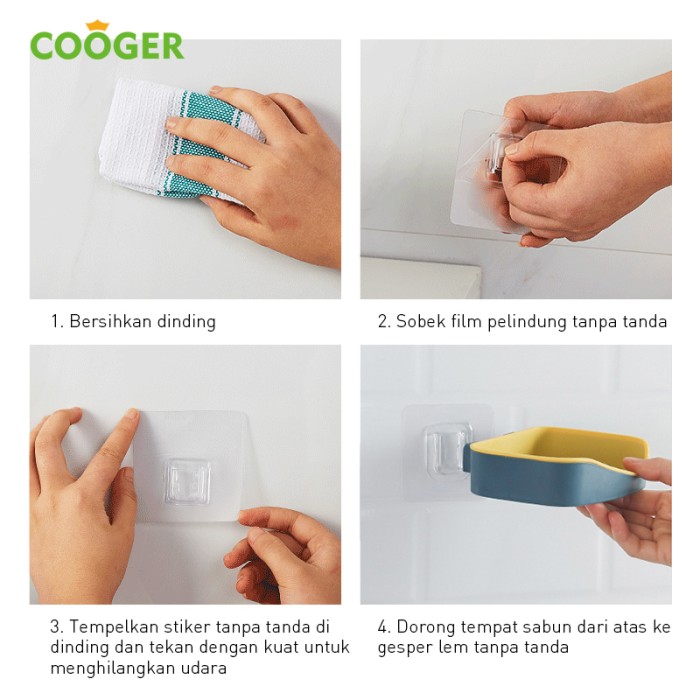 COOGER

1. Bersihkan dinding

2. Sobek film pelindung tanpa tanda

3. Tempelkan stiker tanpa tanda di dinding dan tekan dengan kuat untuk menghilangkan udara

4. Dorong tempat sabun dari atas ke gesper lem tanpa tanda