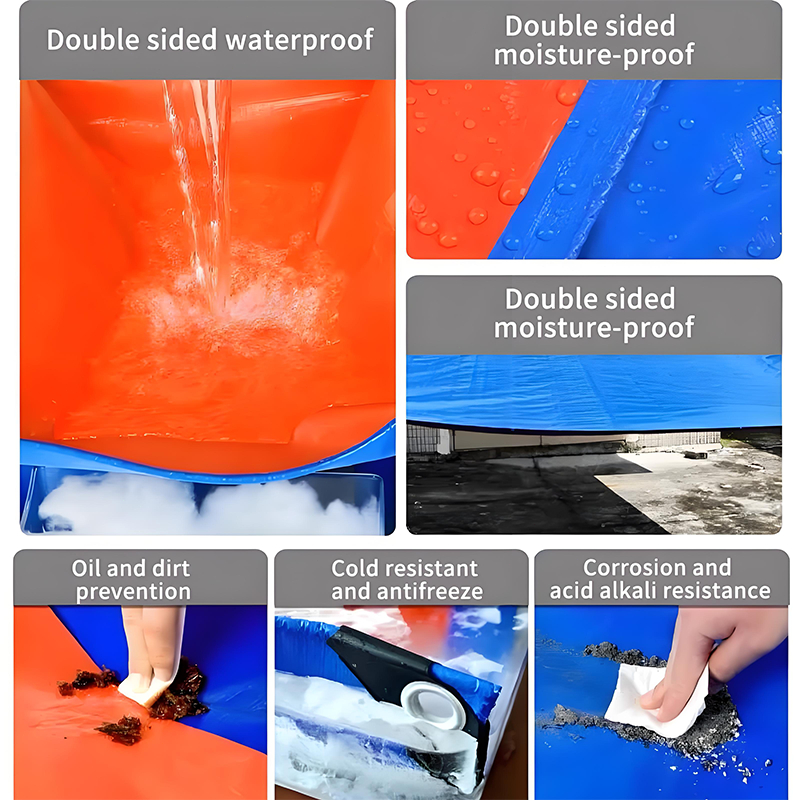 Double sided waterproof

Double sided moisture-proof

Double sided moisture-proof

Oil and dirt prevention

Cold resistant and antifreeze

Corrosion and acid alkali resistance