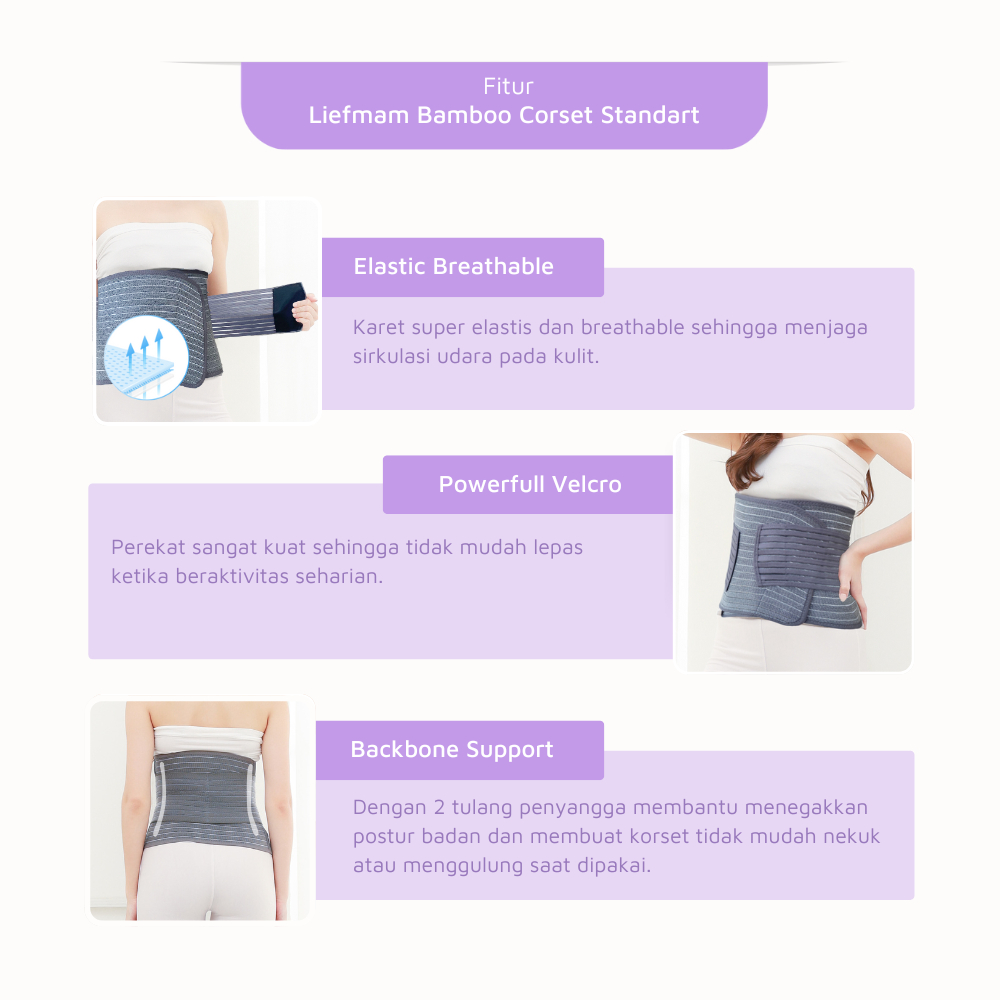 Fitur
Liefmam Bamboo Corset Standart

Elastic Breathable

Karet super elastis dan breathable sehingga menjaga sirkulasi udara pada kulit.

Powerfull Velcro

Perekat sangat kuat sehingga tidak mudah lepas ketika beraktivitas seharian.

Backbone Support

Dengan 2 tulang penyangga membantu menegakkan postur badan dan membuat korset tidak mudah nekuk atau menggulung saat dipakai.