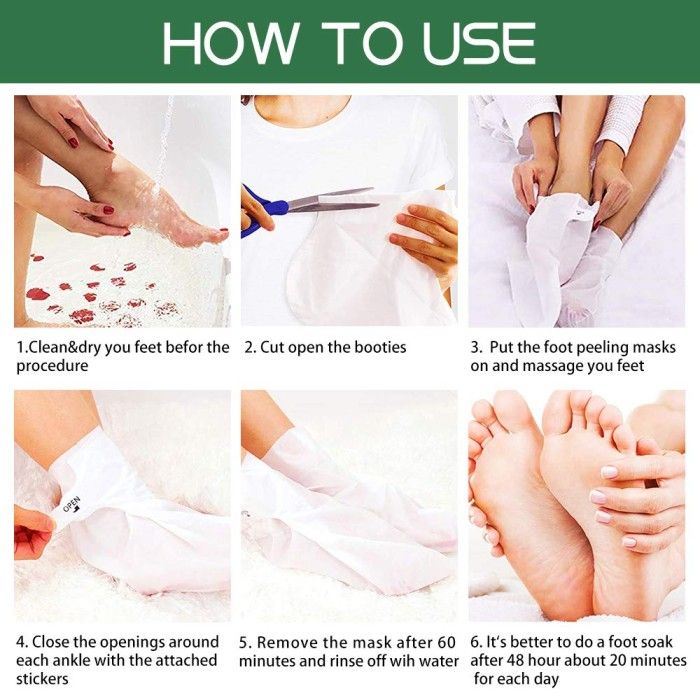 HOW TO USE

1.Clean&dry you feet befor the procedure

2. Cut open the booties

3. Put the foot peeling masks on and massage you feet

OPEN

4. Close the openings around each ankle with the attached stickers

5. Remove the mask after 60 minutes and rinse off wih water

6. It's better to do a foot soak after 48 hour about 20 minutes for each day