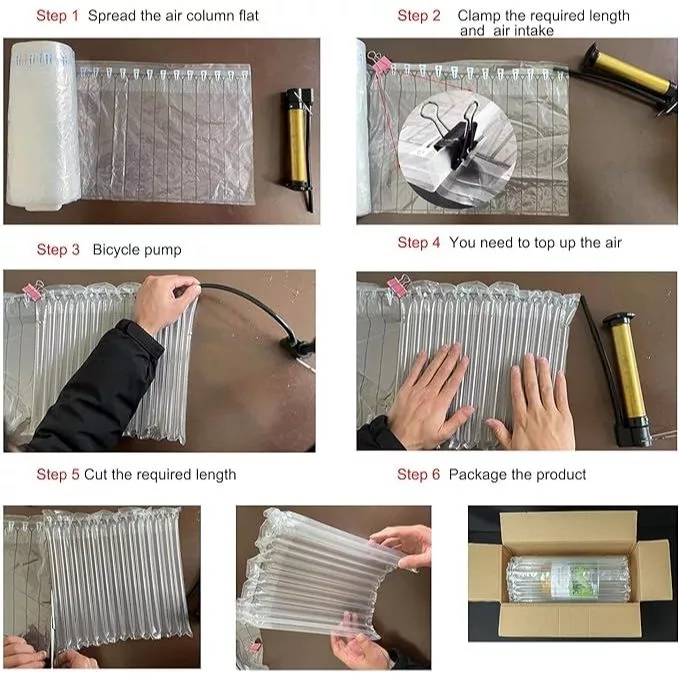 Step 1 Spread the air column flat

Step 2 Clamp the required length and air intake

Step 3 Bicycle pump

Step 4 You need to top up the air

Step 5 Cut the required length

Step 6 Package the product