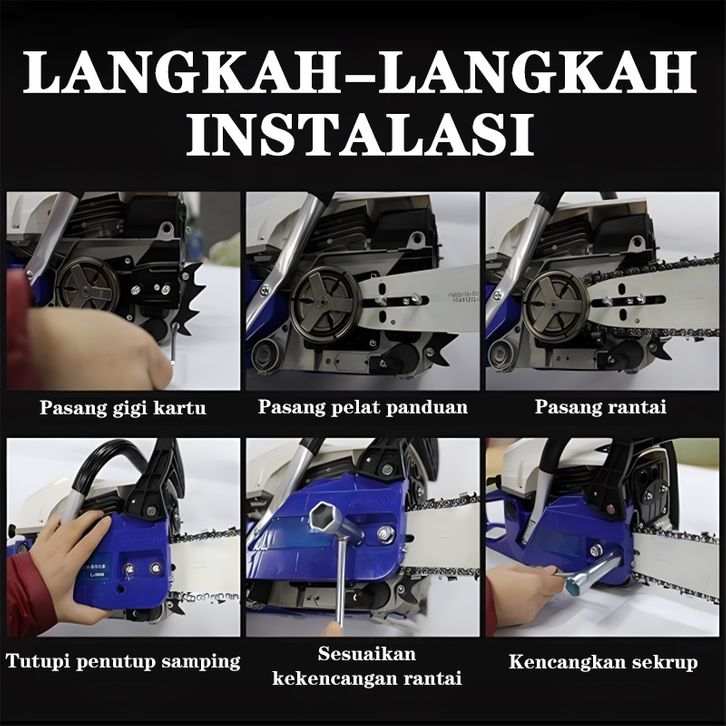 LANGKAH-LANGKAH INSTALASI

Pasang gigi kartu

Pasang pelat panduan

Pasang rantai

Tutupi penutup samping

Sesuaikan kekencangan rantai

Kencangkan sekrup