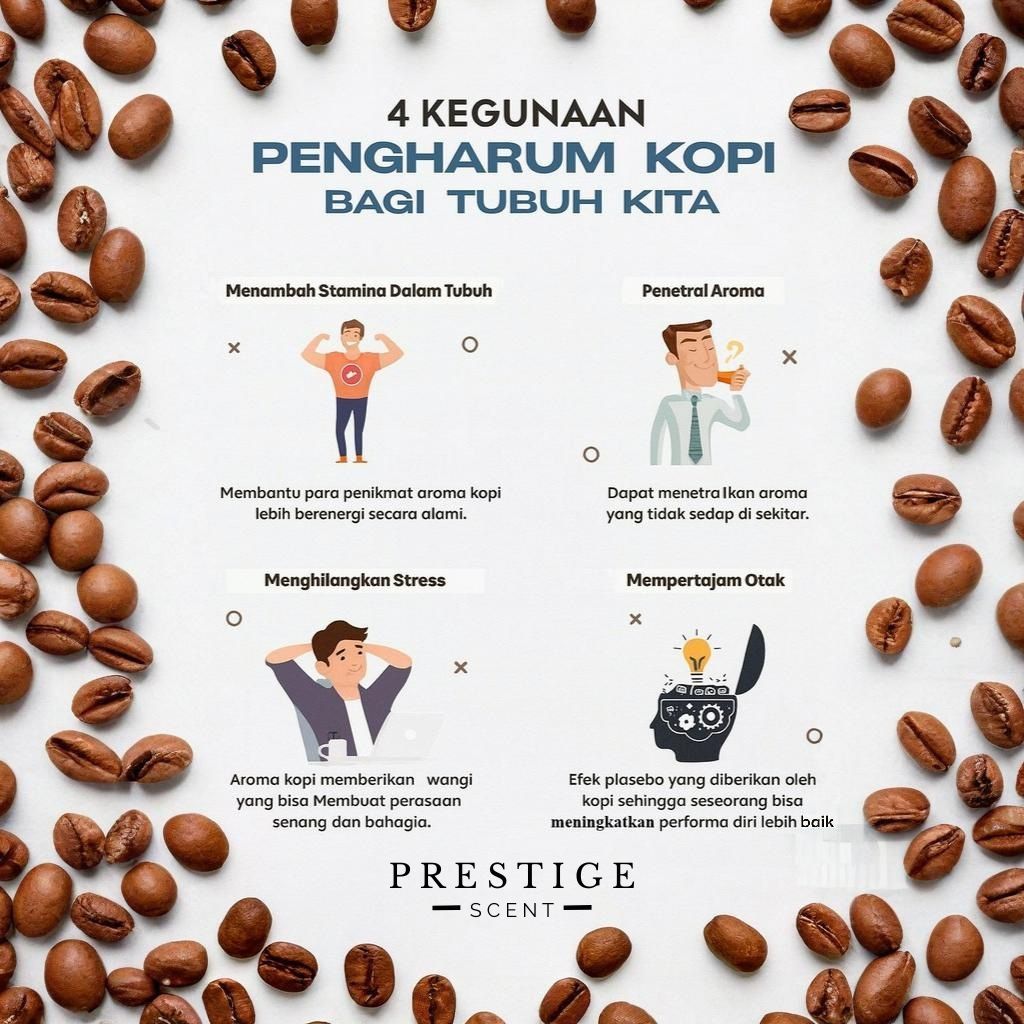 4 KEGUNAAN
PENGHARUM KOPI
BAGI TUBUH KITA

Menambah Stamina Dalam Tubuh

Membantu para penikmat aroma kopi lebih berenergi secara alami.

Penetral Aroma

Dapat menetralkan aroma yang tidak sedap di sekitar.

Menghilangkan Stress

Aroma kopi memberikan wangi yang bisa Membuat perasaan senang dan bahagia.

Mempertajam Otak

Efek plasebo yang diberikan oleh kopi sehingga seseorang bisa meningkatkan performa diri lebih baik

PRESTIGE
SCENT