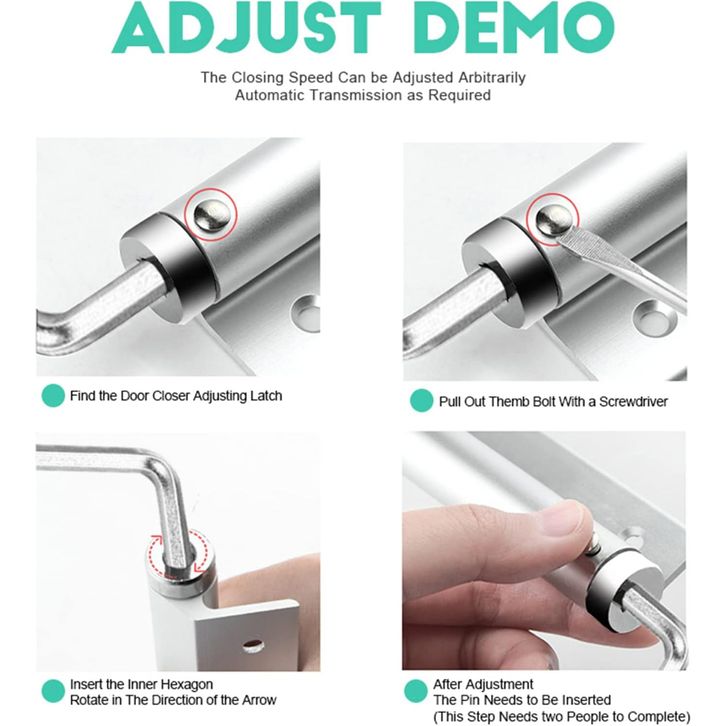 ADJUST DEMO

The Closing Speed Can be Adjusted Arbitrarily
Automatic Transmission as Required

Find the Door Closer Adjusting Latch

Pull Out Themb Bolt With a Screwdriver

Insert the Inner Hexagon
Rotate in The Direction of the Arrow

After Adjustment
The Pin Needs to Be Inserted
(This Step Needs two People to Complete)