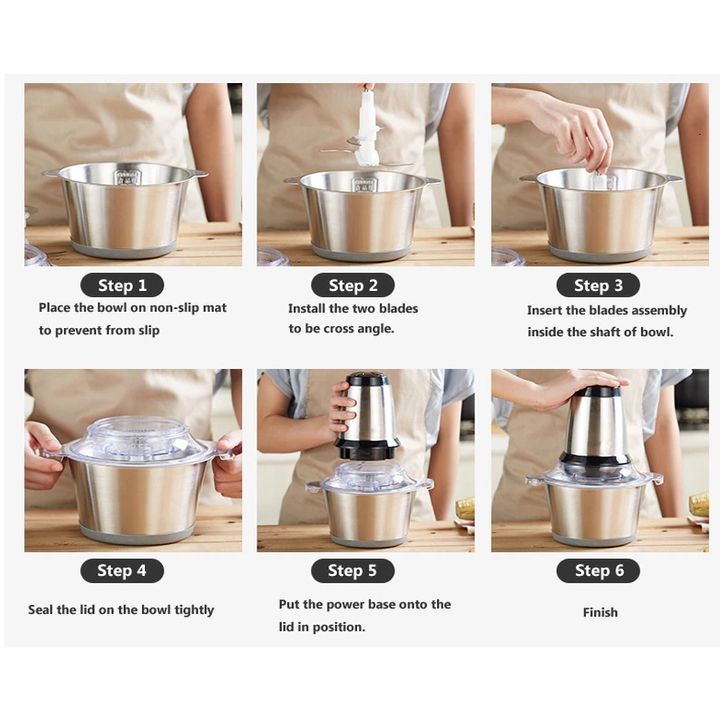 Step 1
Place the bowl on non-slip mat to prevent from slip

Step 2
Install the two blades to be cross angle.

Step 3
Insert the blades assembly inside the shaft of bowl.

Step 4
Seal the lid on the bowl tightly

Step 5
Put the power base onto the lid in position.

Step 6
Finish