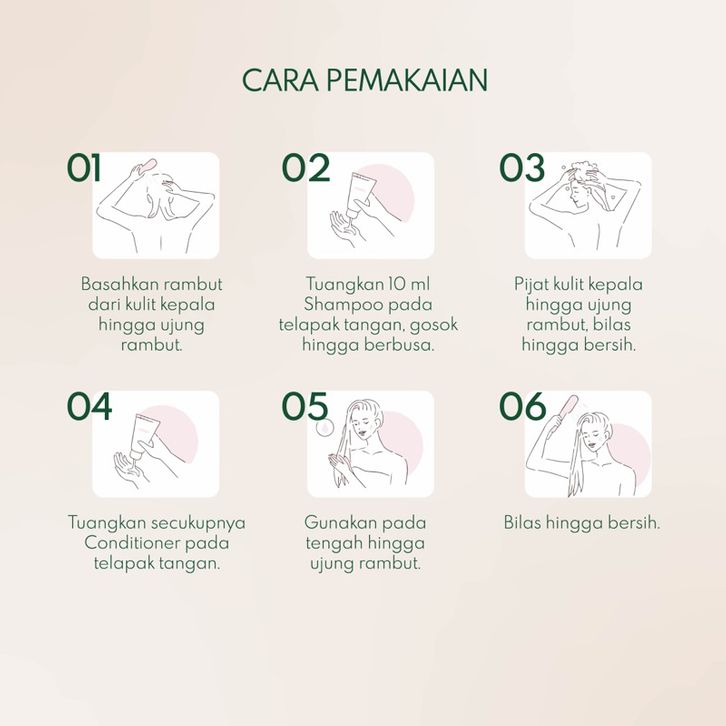 CARA PEMAKAIAN

01

Basahkan rambut dari kulit kepala hingga ujung rambut.

02

Tuangkan 10 ml Shampoo pada telapak tangan, gosok hingga berbusa.

03

Pijat kulit kepala hingga ujung rambut, bilas hingga bersih.

04

Tuangkan secukupnya Conditioner pada telapak tangan.

05

Gunakan pada tengah hingga ujung rambut.

06

Bilas hingga bersih.