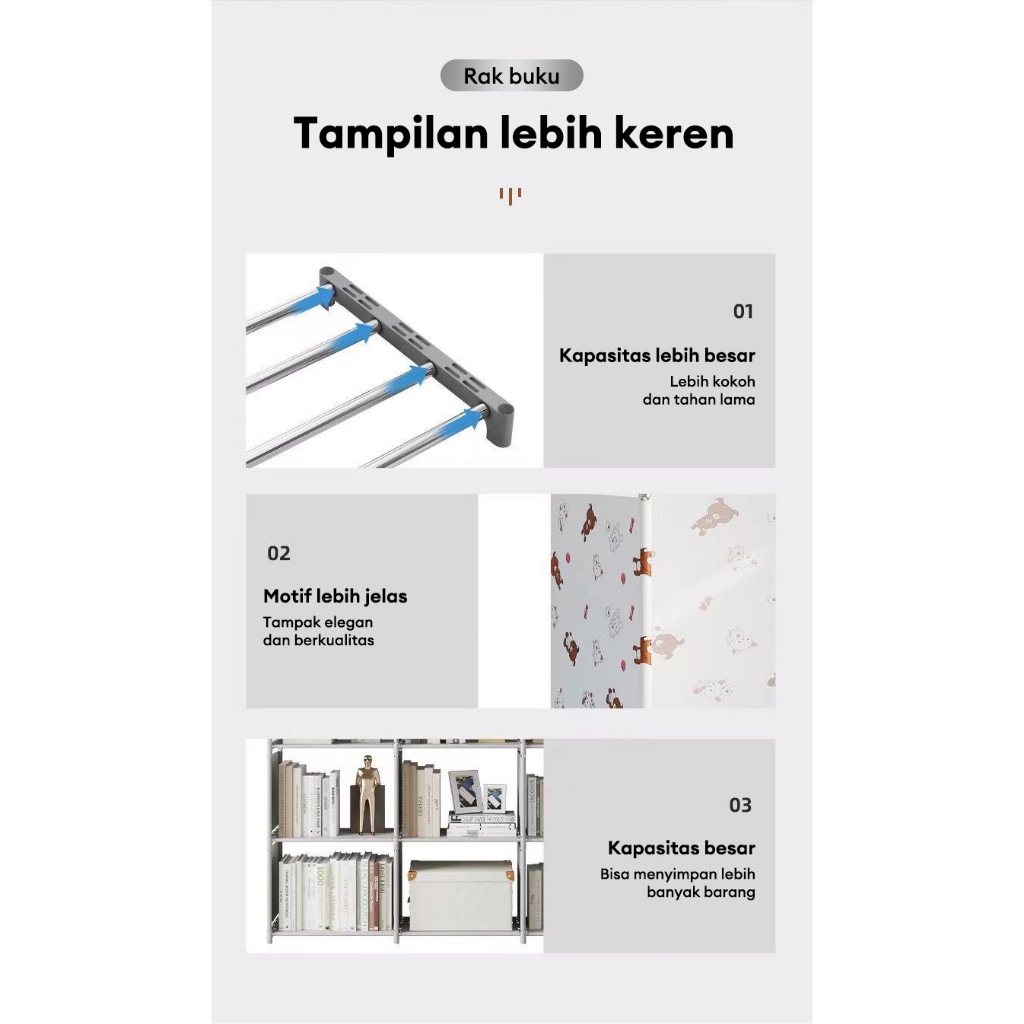 Rak buku

Tampilan lebih keren

01

Kapasitas lebih besar

Lebih kokoh dan tahan lama

02

Motif lebih jelas

Tampak elegan dan berkualitas

03

Kapasitas besar

Bisa menyimpan lebih banyak barang