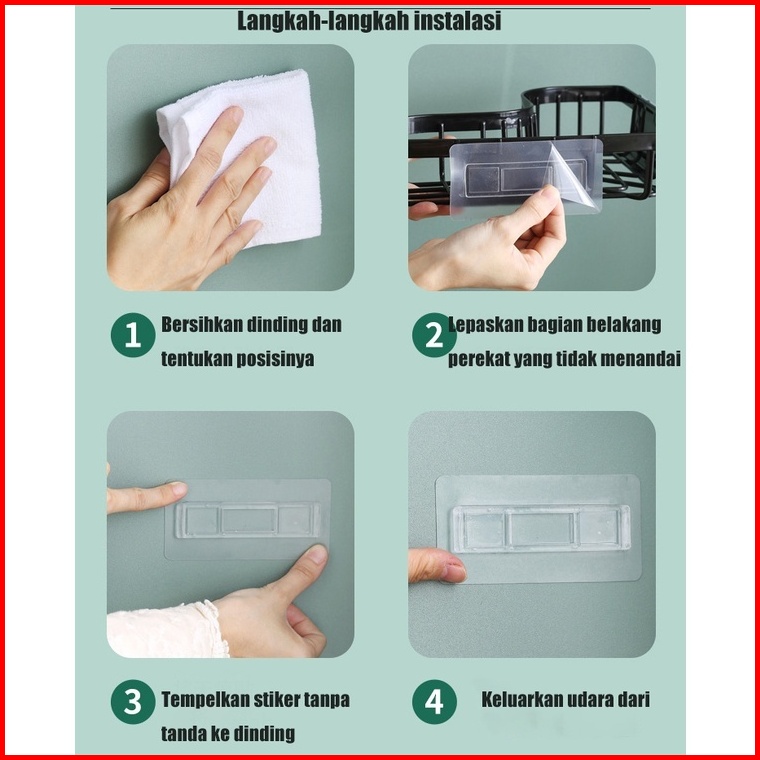 Langkah-langkah instalasi

1 Bersihkan dinding dan tentukan posisinya

2 Lepaskan bagian belakang perekat yang tidak menandai

3 Tempelkan stiker tanpa tanda ke dinding

4 Keluarkan udara dari