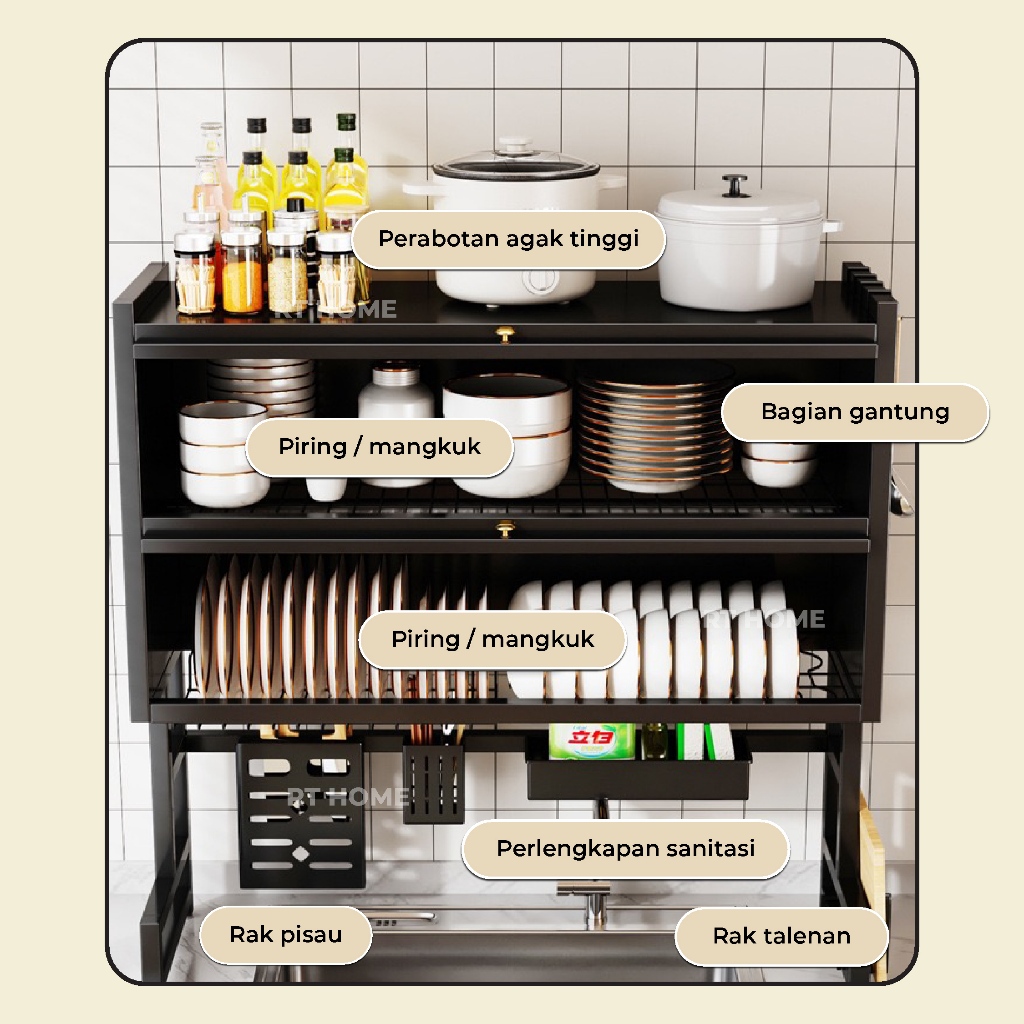 Perabotan agak tinggi

RT HOME

Bagian gantung

Piring / mangkuk

Piring / mangkuk

RT HOME

立白

RT HOME

Perlengkapan sanitasi

Rak pisau

Rak talenan