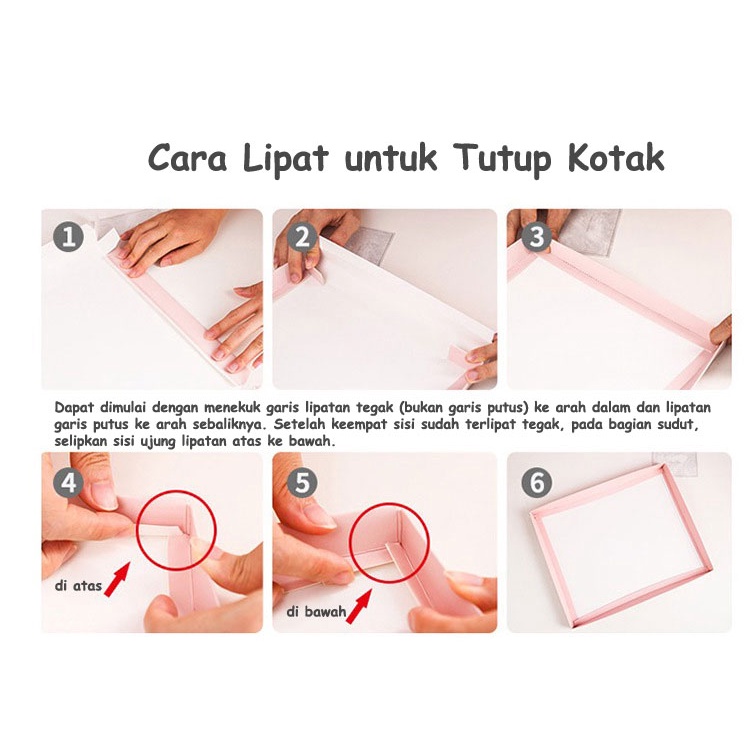 Cara Lipat untuk Tutup Kotak

1

2

3

Dapat dimulai dengan menekuk garis lipatan tegak (bukan garis putus) ke arah dalam dan lipatan garis putus ke arah sebaliknya. Setelah keempat sisi sudah terlipat tegak, pada bagian sudut, selipkan sisi ujung lipatan atas ke bawah.

4

di atas

5

di bawah

6