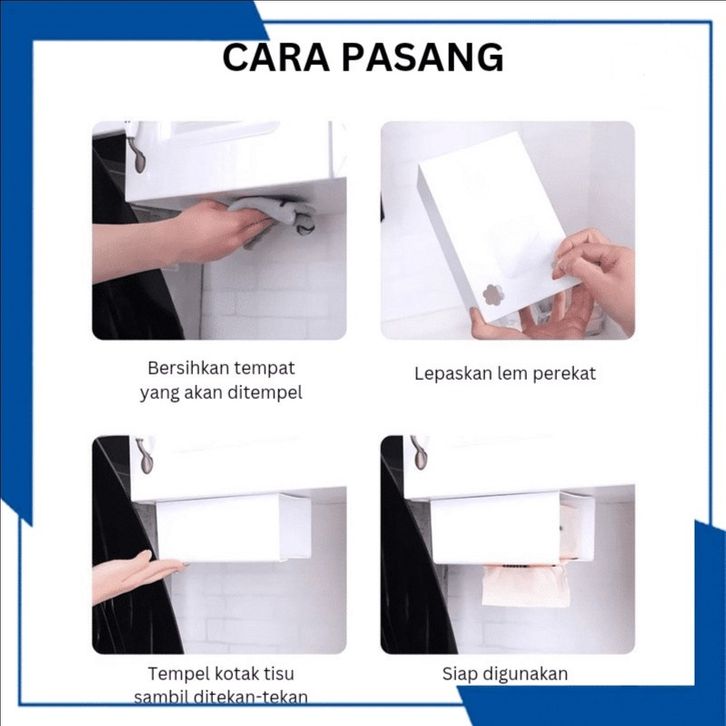 CARA PASANG

Bersihkan tempat yang akan ditempel

Lepaskan lem perekat

Tempel kotak tisu sambil ditekan-tekan

Siap digunakan